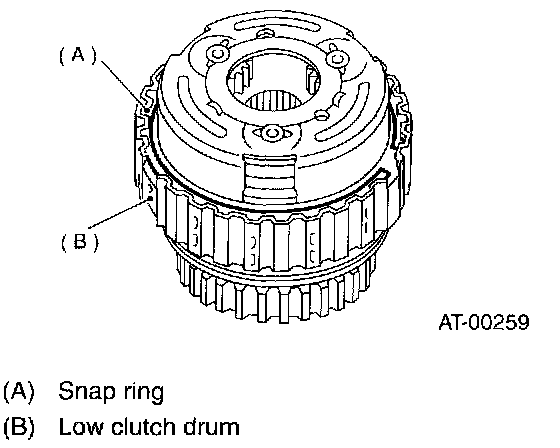 (A)

(B)

AT-00259

(A) Snap ring
(B) Low clutch drum