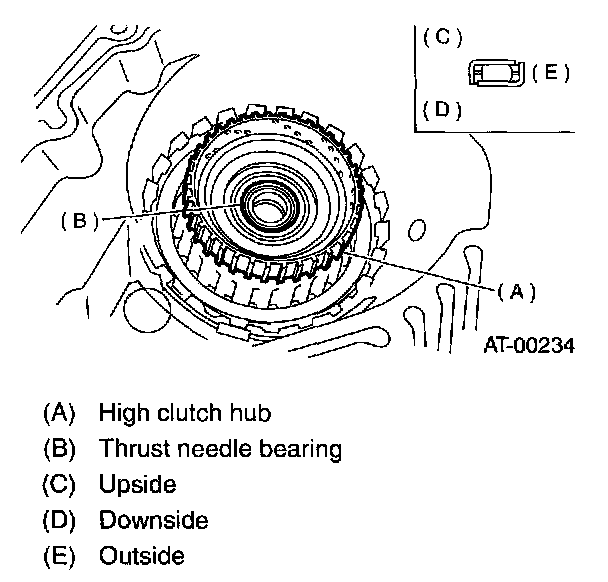 (C)
(E)
(D)
(B)
(A)
AT-00234

(A) High clutch hub
(B) Thrust needle bearing
(C) Upside
(D) Downside
(E) Outside