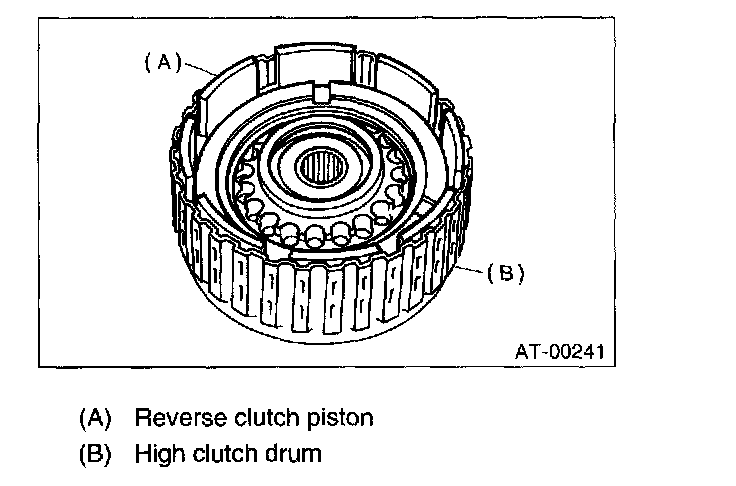 (A)

(B)

AT-00241

(A) Reverse clutch piston
(B) High clutch drum