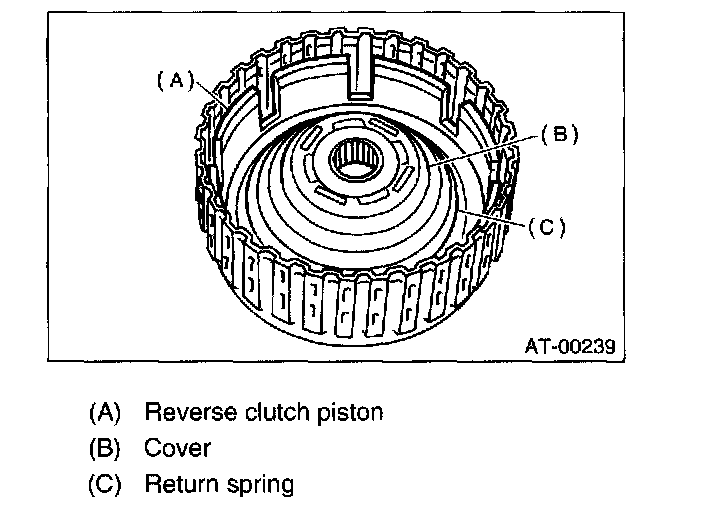 (A)

(B)

(C)

AT-00239

(A) Reverse clutch piston
(B) Cover
(C) Return spring