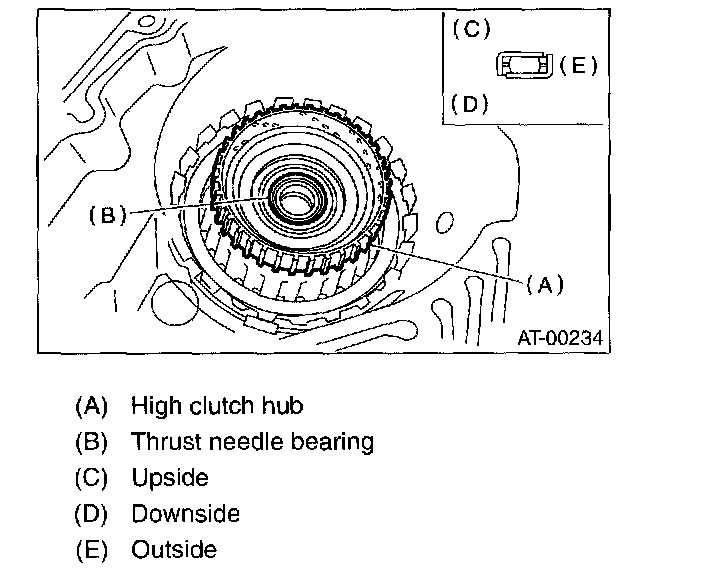 (C)
(E)
(D)
(B)
(A)
AT-00234

(A) High clutch hub
(B) Thrust needle bearing
(C) Upside
(D) Downside
(E) Outside