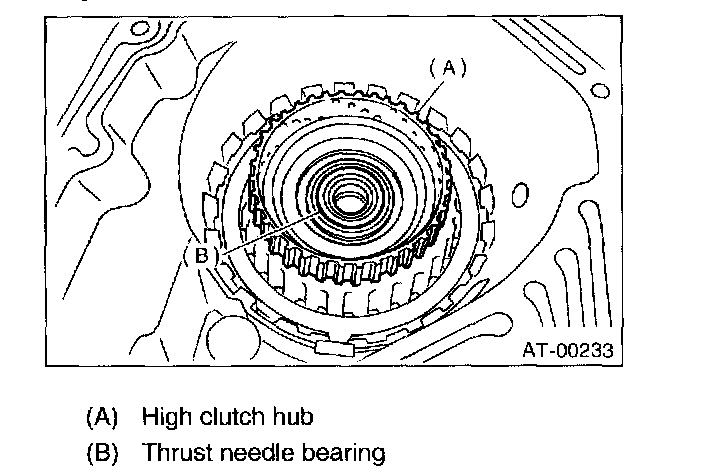 (A)

(B)

AT-00233

(A) High clutch hub

(B) Thrust needle bearing