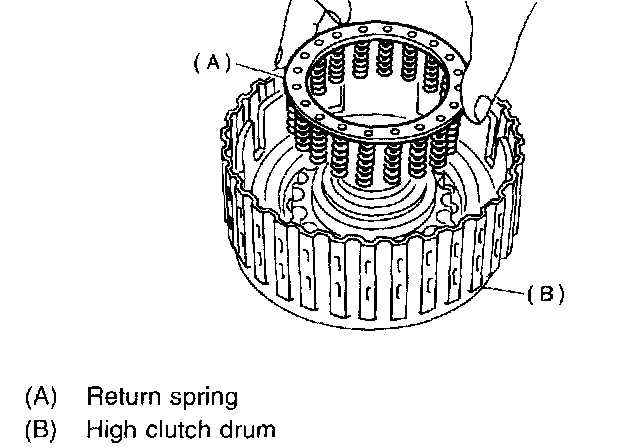 (A)

(B)

(A) Return spring
(B) High clutch drum