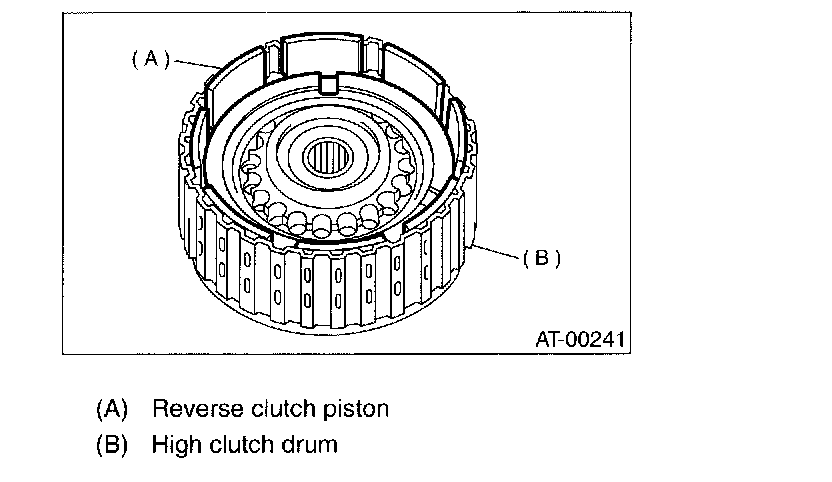 (A)

(B)

AT-00241

(A) Reverse clutch piston

(B) High clutch drum