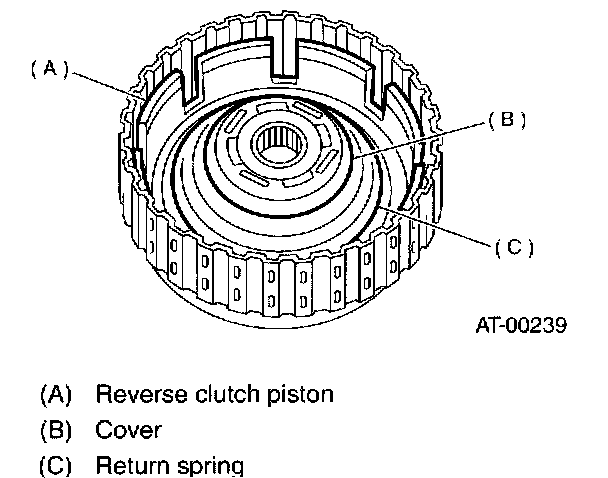 (A)

(B)

(C)

AT-00239

(A) Reverse clutch piston
(B) Cover
(C) Return spring