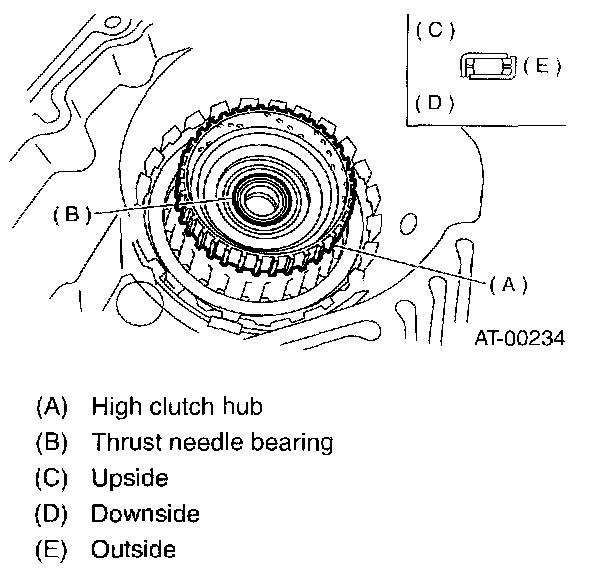 (C)

(E)

(D)

(B)

(A)

AT-00234

(A) High clutch hub
(B) Thrust needle bearing
(C) Upside
(D) Downside
(E) Outside