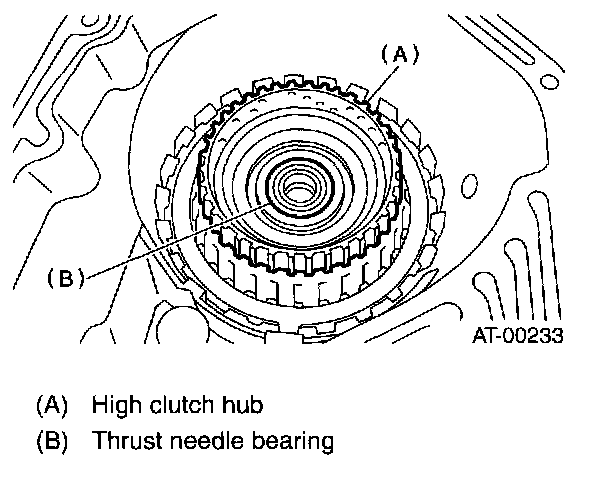 (A)

(B)

AT-00233

(A) High clutch hub

(B) Thrust needle bearing