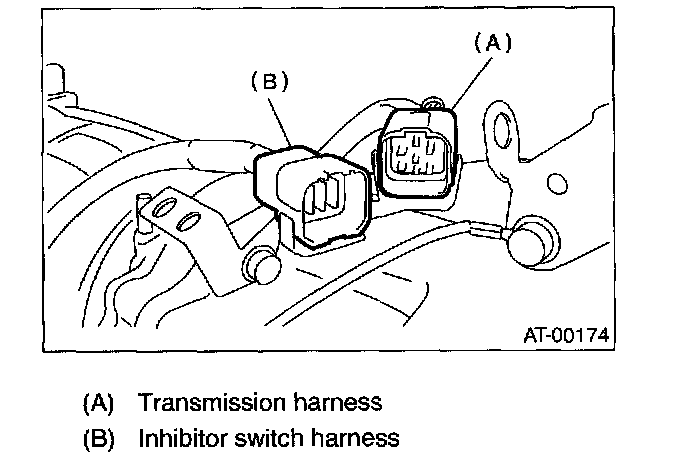 (A)
(B)
AT-00174

(A) Transmission harness
(B) Inhibitor switch harness