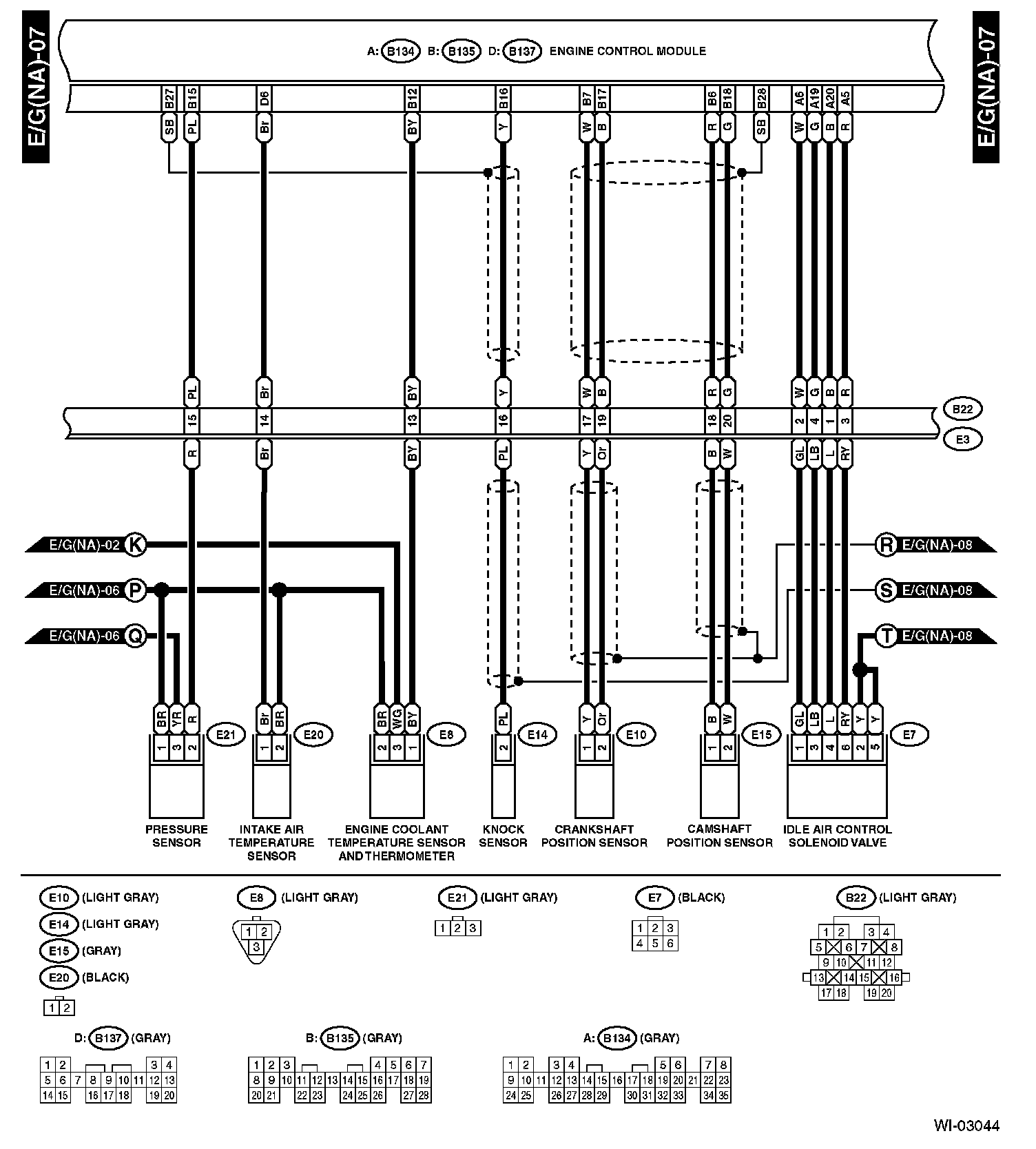 E/G(NA)-07

A: B134 B: B135 D: B137 ENGINE CONTROL MODULE

E/G(NA)-07

B27 B15 D6 B12 B16 B7 B17 B6 B18 B28 A6 A19 A20 A5

SB PL Br BY Y W B R G SB W G B R

PL Br BY Y W B R G W G B R

15 14 13 16 17 19 18 20 2 4 1 3

B22

E3

R Br BY PL Y Or B W GL LB L RY

E/G(NA)-02 K

E/G(NA)-06 P

E/G(NA)-06 Q

R E/G(NA)-08

S E/G(NA)-08

T E/G(NA)-08

BR YR R
1 3 2
E21

Br BR
1 2
E20

BR WG BY
2 3 1
E8

PL
2
E14

Y Or
1 2
E10

B W
1 2
E15

GL LB L RY Y Y
1 3 4 6 2 5
E7

PRESSURE SENSOR

INTAKE AIR TEMPERATURE SENSOR

ENGINE COOLANT TEMPERATURE SENSOR AND THERMOMETER

KNOCK SENSOR

CRANKSHAFT POSITION SENSOR

CAMSHAFT POSITION SENSOR

IDLE AIR CONTROL SOLENOID VALVE

E10 (LIGHT GRAY)
E14 (LIGHT GRAY)
E15 (GRAY)
E20 (BLACK)
1 2

E8 (LIGHT GRAY)
1 2
3

E21 (LIGHT GRAY)
1 2 3

E7 (BLACK)
1 2 3
4 5 6

B22 (LIGHT GRAY)
1 2 3 4
5 6 7 8
9 10 11 12
13 14 15 16
17 18 19 20

D: B137 (GRAY)
1 2 3 4
5 6 7 8 9 10 11 12 13
14 15 16 17 18 19 20

B: B135 (GRAY)
1 2 3 4 5 6 7
8 9 10 11 12 13 14 15 16 17 18 19
20 21 22 23 24 25 26 27 28

A: B134 (GRAY)
1 2 3 4 5 6 7 8
9 10 11 12 13 14 15 16 17 18 19 20 21 22 23
24 25 26 27 28 29 30 31 32 33 34 35

WI-03044