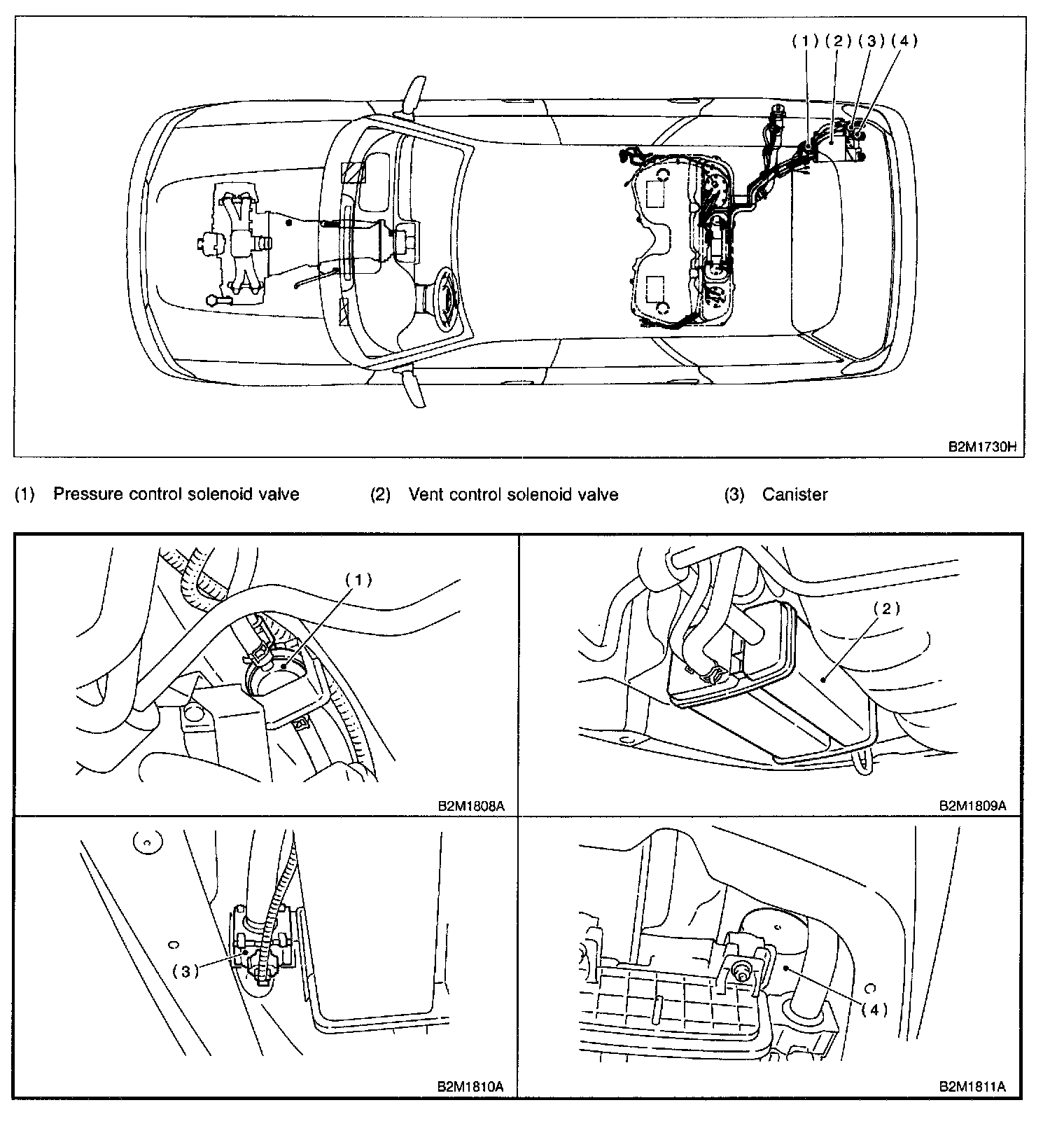 (1) (2) (3) (4)

B2M1730H

(1) Pressure control solenoid valve (2) Vent control solenoid valve (3) Canister

(1)

B2M1808A

(2)

B2M1809A

(3)

B2M1810A

(4)

B2M1811A