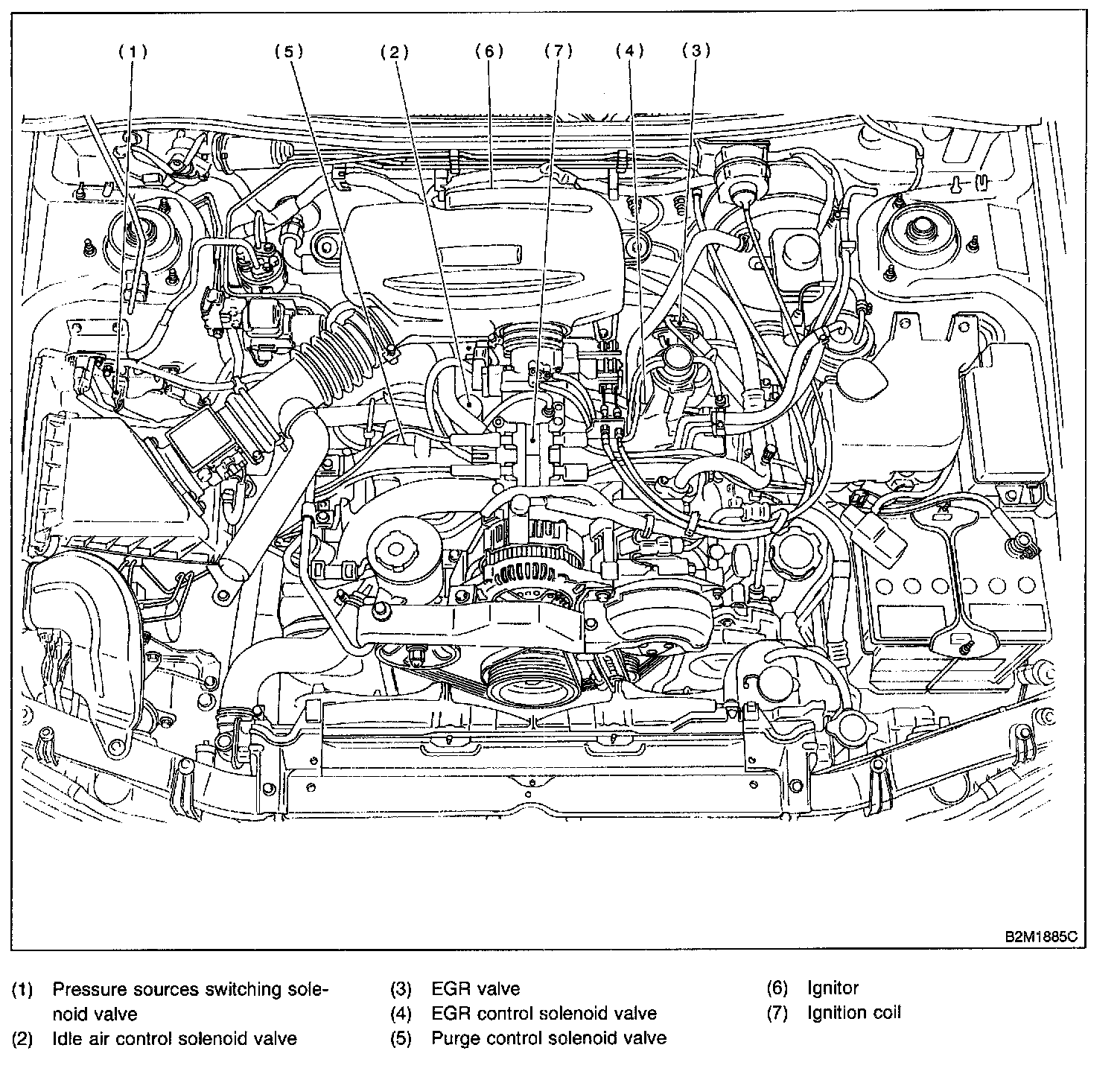 (1) (5) (2) (6) (7) (4) (3)

B2M1885C

(1) Pressure sources switching solenoid valve
(2) Idle air control solenoid valve

(3) EGR valve
(4) EGR control solenoid valve
(5) Purge control solenoid valve

(6) Ignitor
(7) Ignition coil