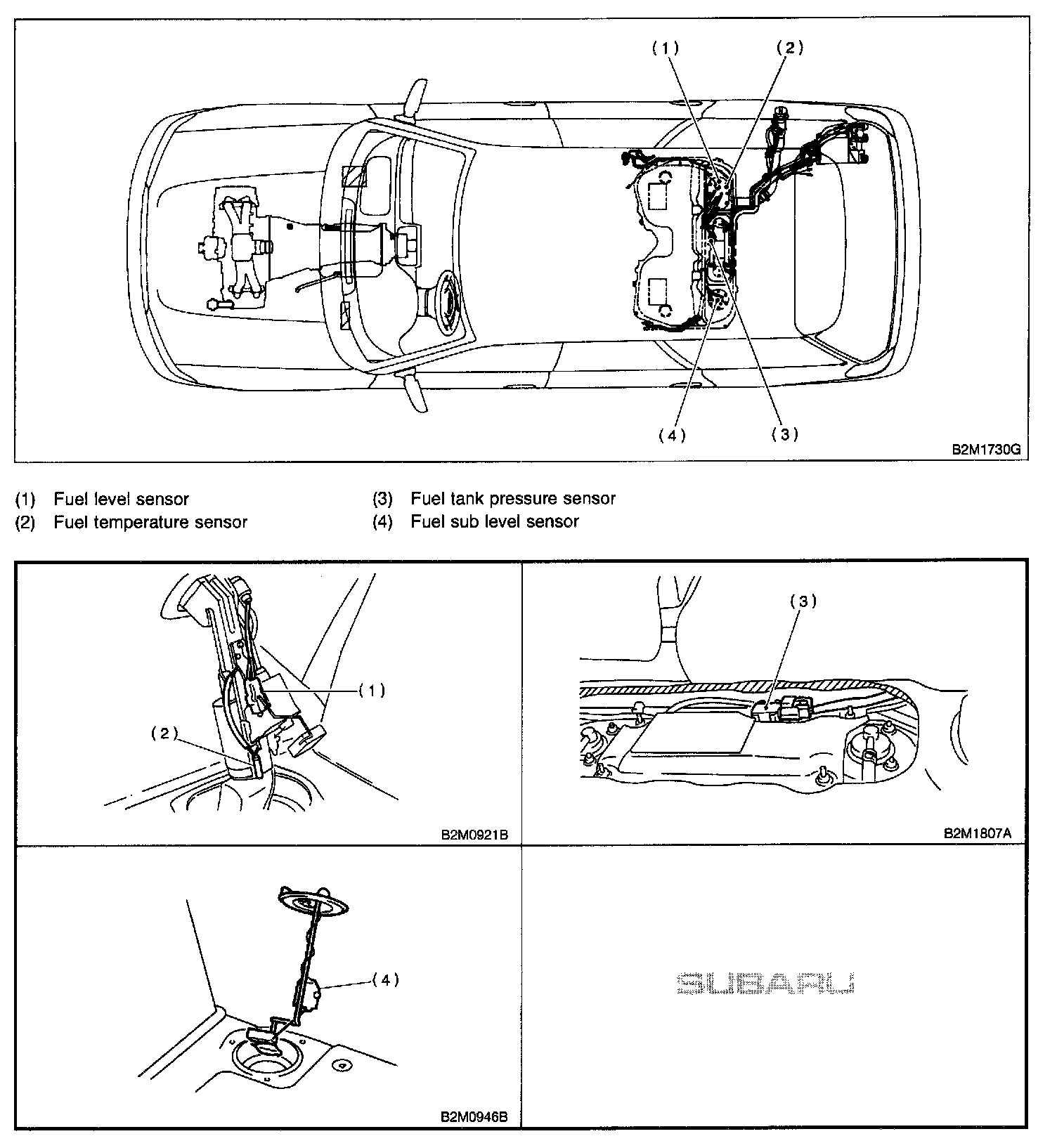 (1)
(2)
(4)
(3)
B2M1730G

(1) Fuel level sensor
(2) Fuel temperature sensor
(3) Fuel tank pressure sensor
(4) Fuel sub level sensor

(1)
(2)
B2M0921B

(3)
B2M1807A

(4)
B2M0946B

SUBARU