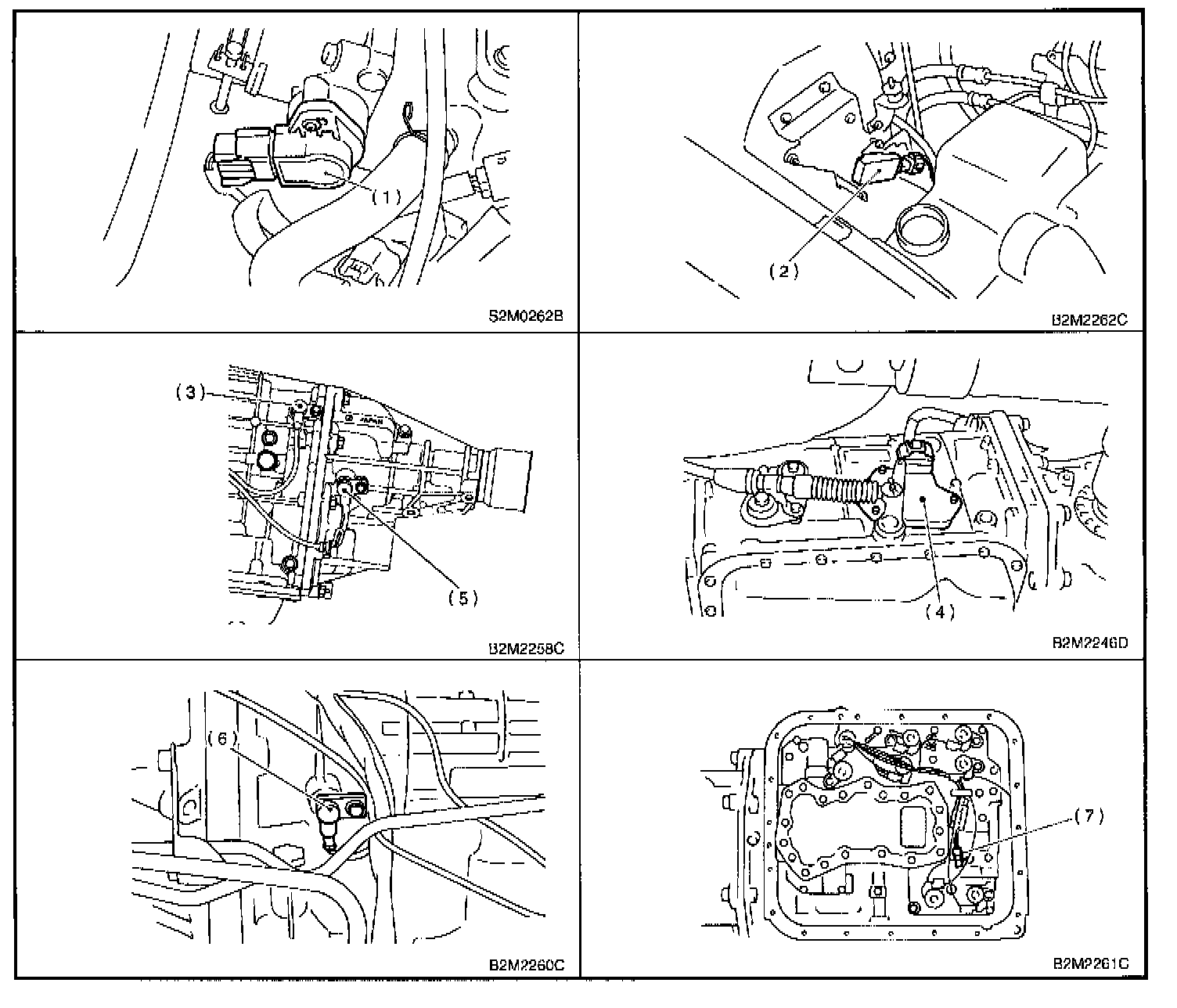 (1)

S2M0262B

(2)

B2M2262C

(3)

JAPAN

(5)

B2M2258C

(4)

B2M2246D

(6)

B2M2260C

(7)

B2M2261C