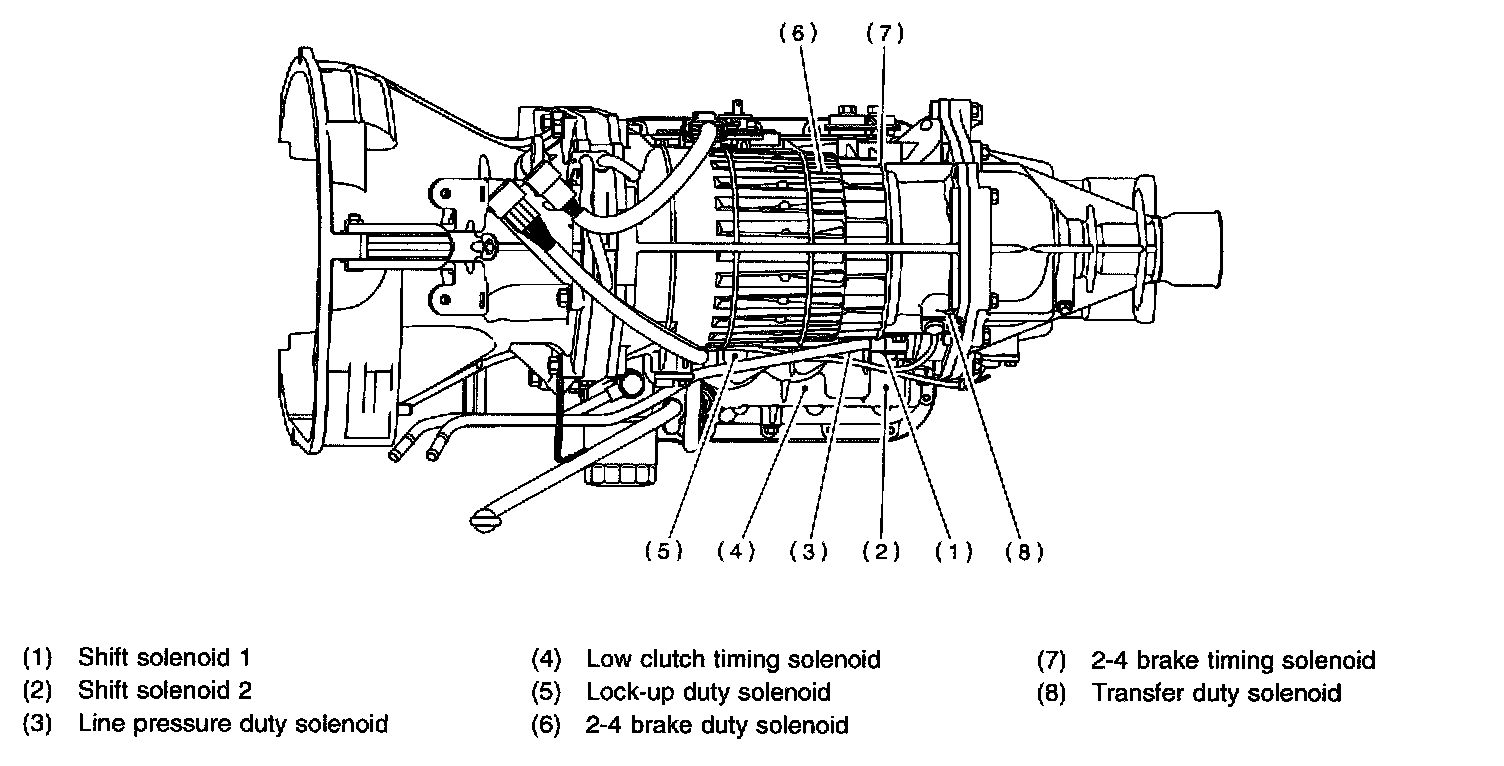 (6) (7)

(5) (4) (3) (2) (1) (8)

(1) Shift solenoid 1
(2) Shift solenoid 2
(3) Line pressure duty solenoid

(4) Low clutch timing solenoid
(5) Lock-up duty solenoid
(6) 2-4 brake duty solenoid

(7) 2-4 brake timing solenoid
(8) Transfer duty solenoid