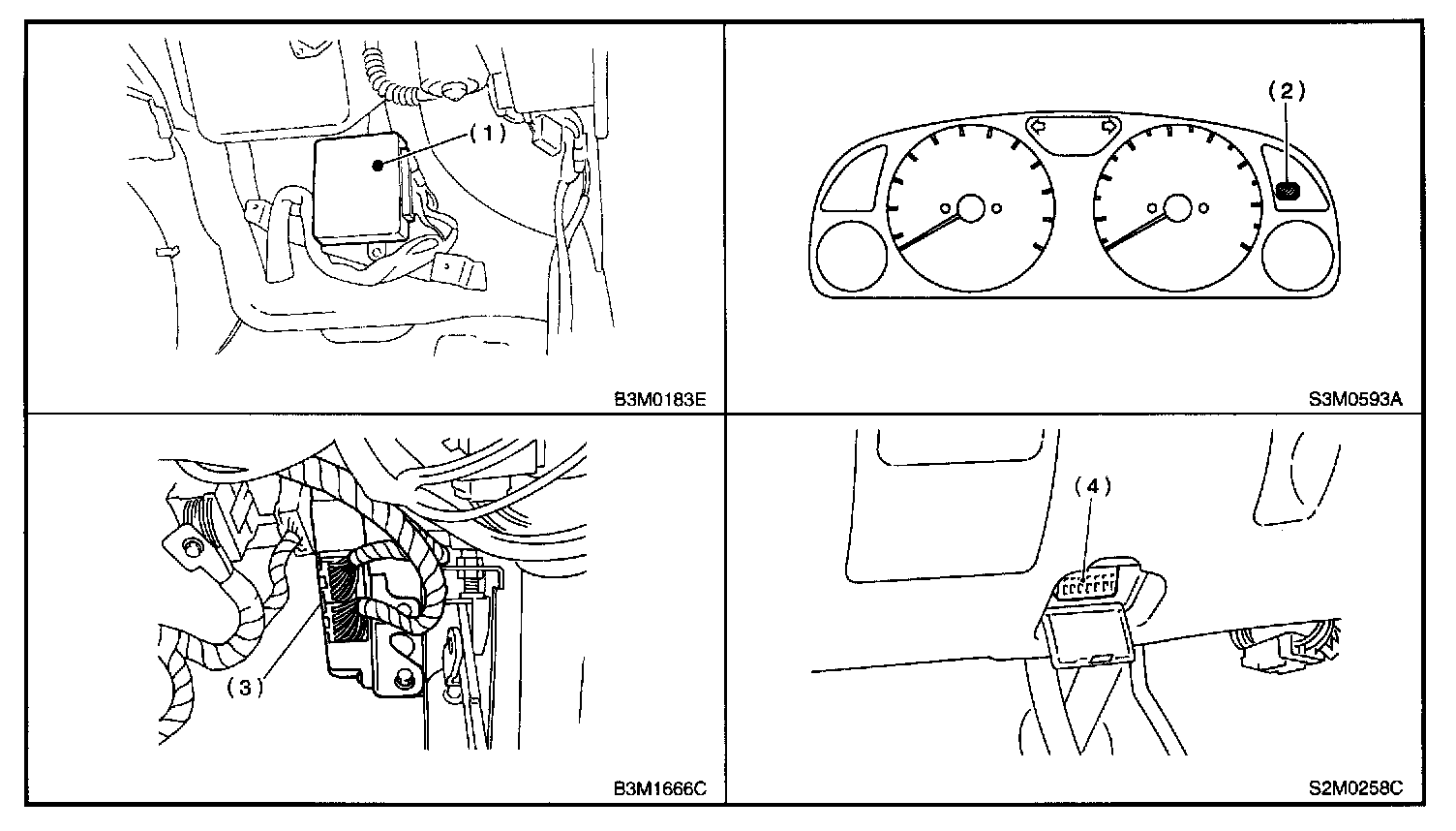 (1)

B3M0183E

(2)

S3M0593A

(3)

B3M1666C

(4)

S2M0258C