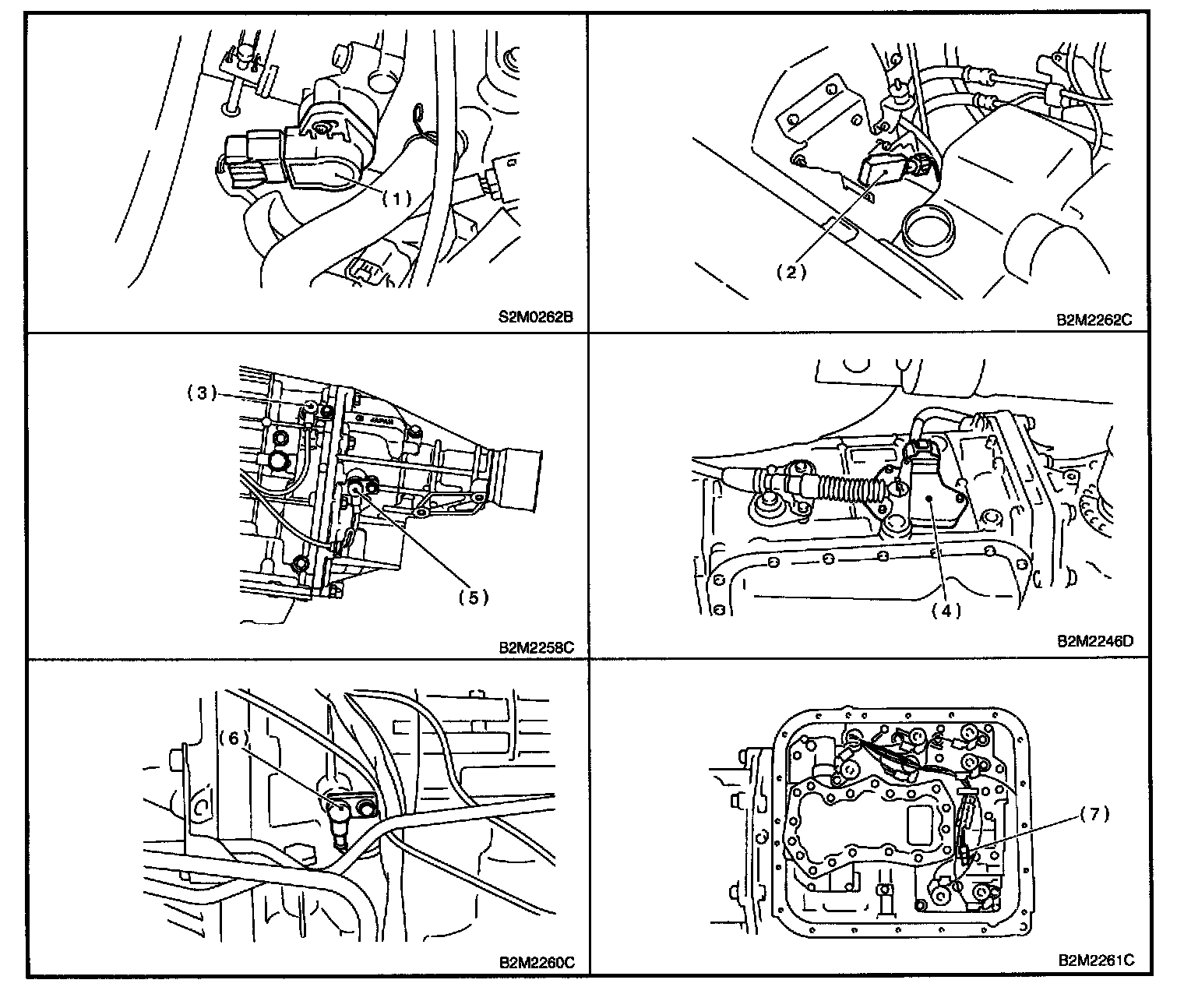 (1)

S2M0262B

(2)

B2M2262C

(3)

JAPAN

(5)

B2M2258C

(4)

B2M2246D

(6)

B2M2260C

(7)

B2M2261C