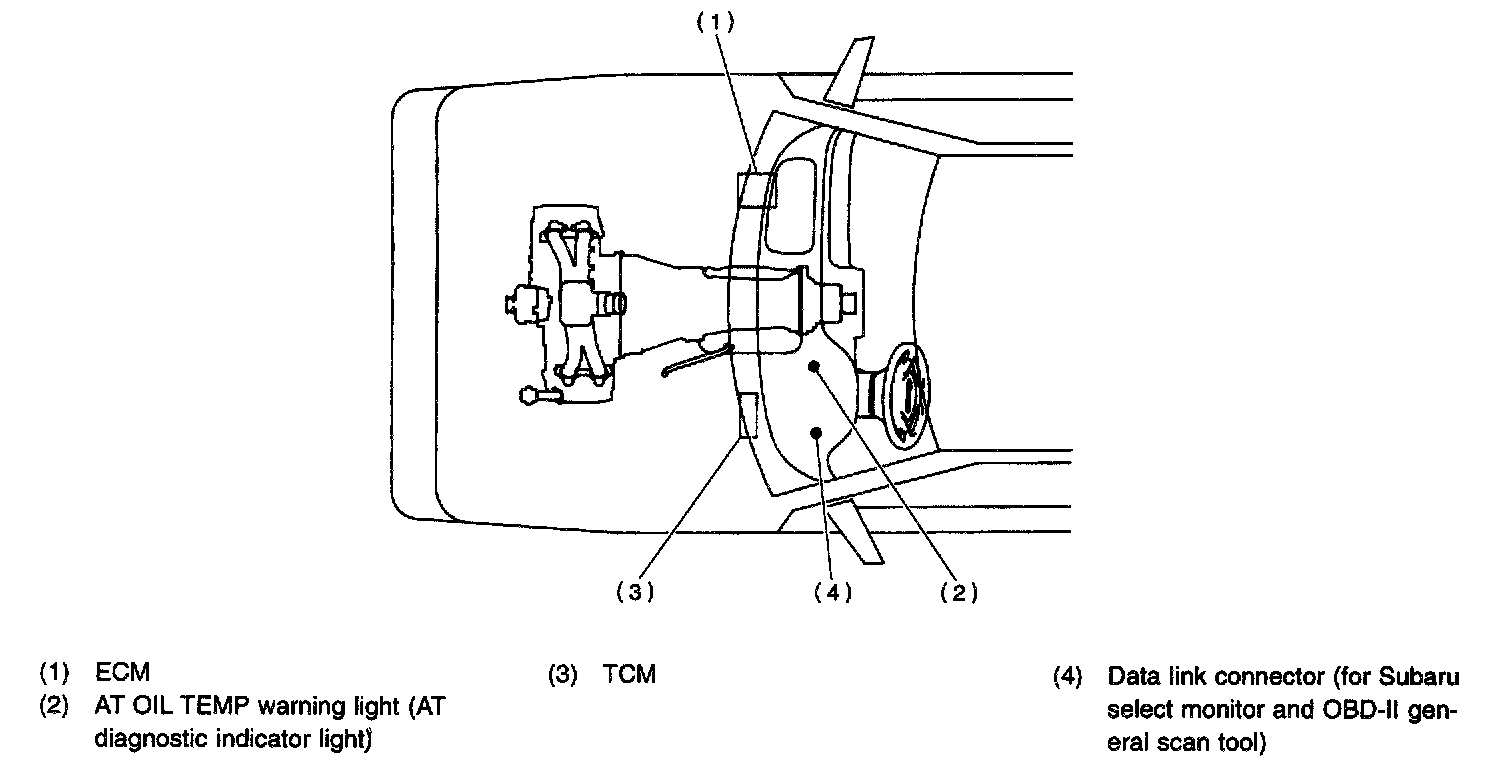 (1)

(3)

(4)

(2)

(1) ECM
(2) AT OIL TEMP warning light (AT diagnostic indicator light)

(3) TCM

(4) Data link connector (for Subaru select monitor and OBD-II general scan tool)