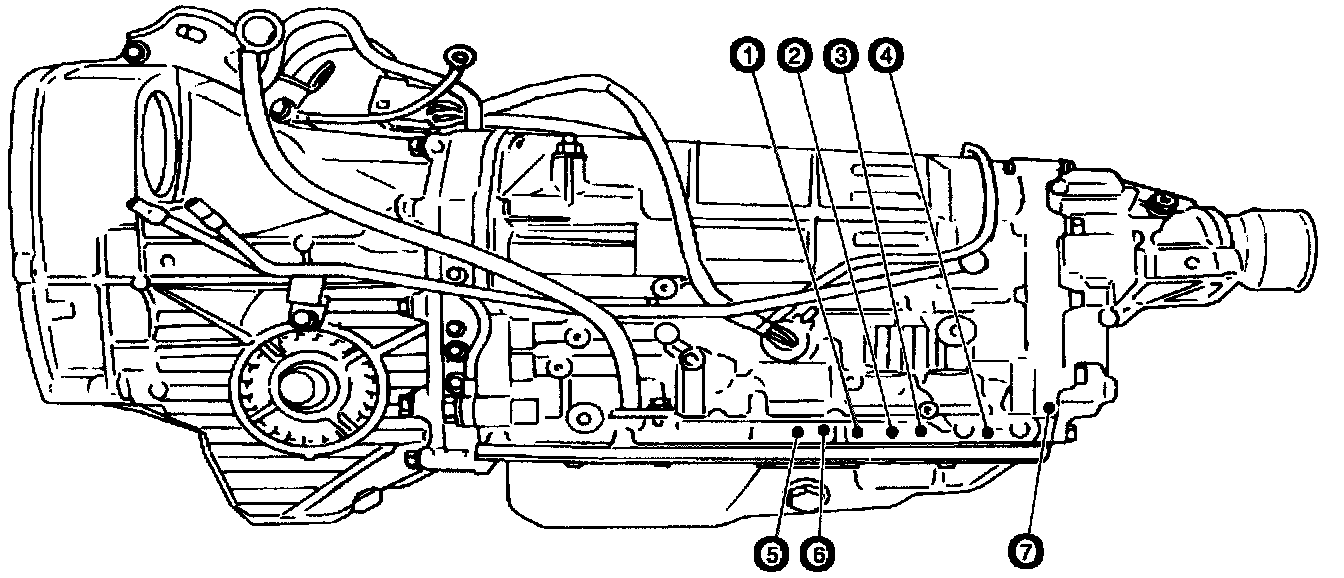 1
2
3
4
5
6
7