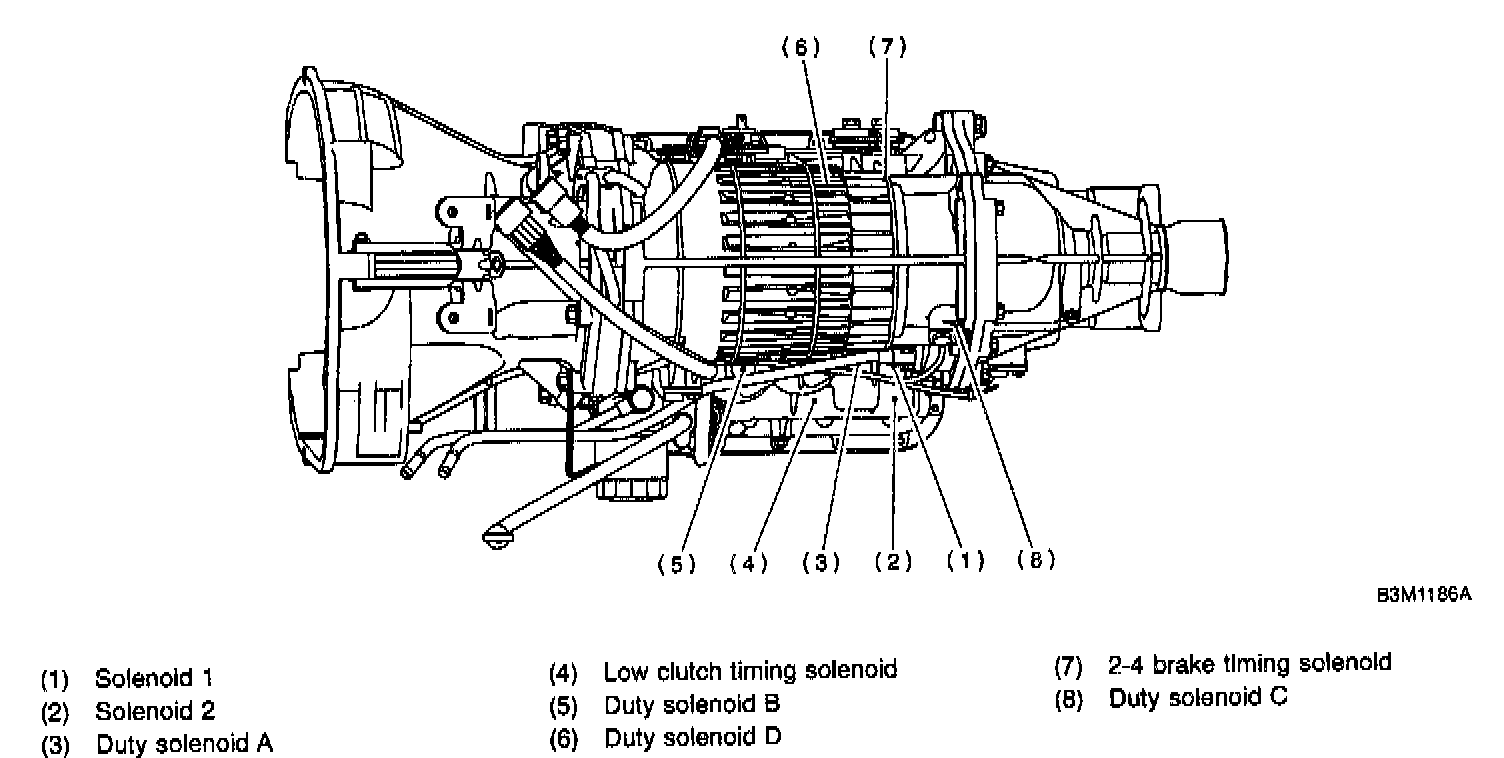 (6) (7)

(5) (4) (3) (2) (1) (8)

B3M1186A

(1) Solenoid 1
(2) Solenoid 2
(3) Duty solenoid A

(4) Low clutch timing solenoid
(5) Duty solenoid B
(6) Duty solenoid D

(7) 2-4 brake timing solenoid
(8) Duty solenoid C