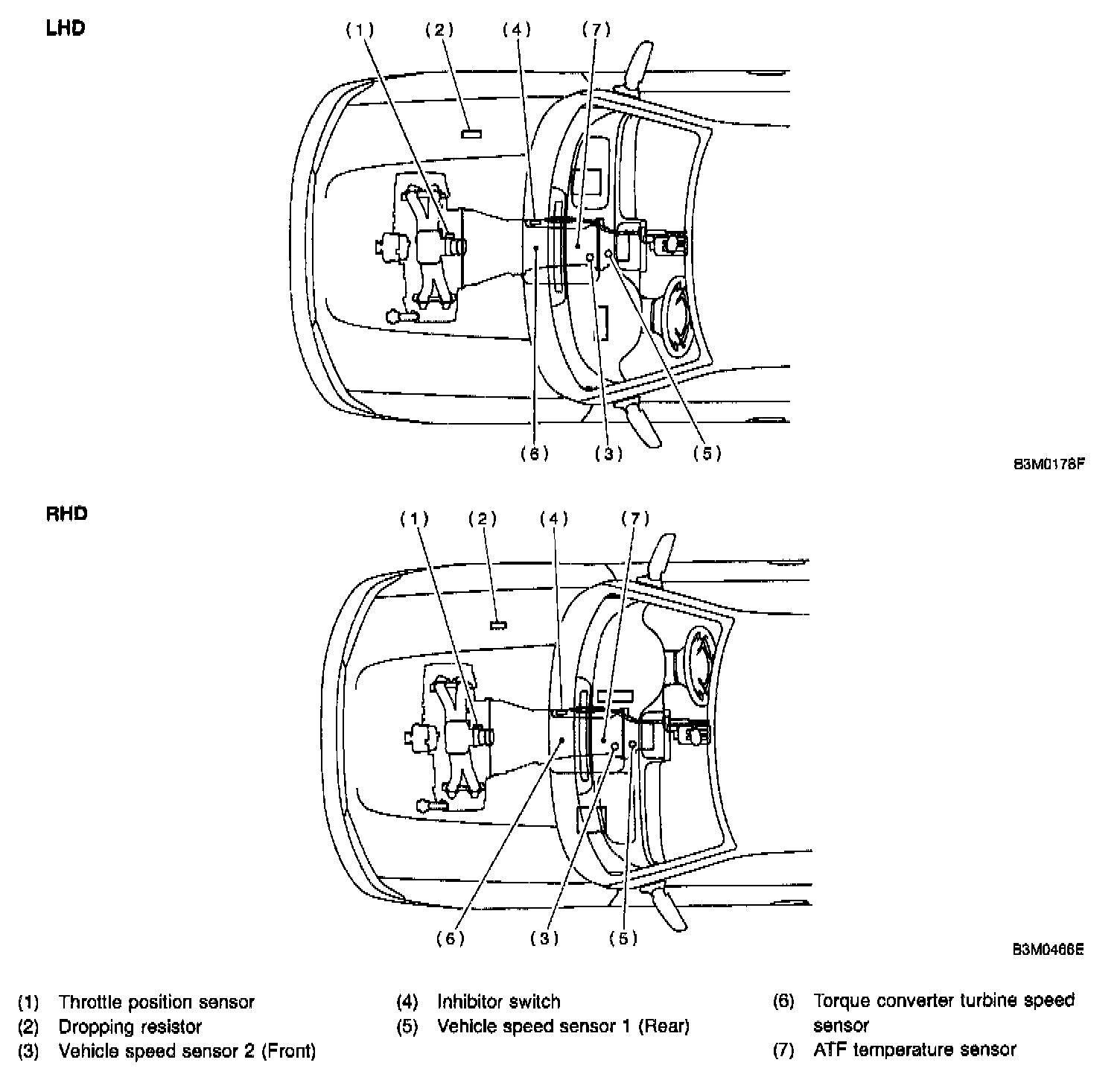 LHD

(1) (2) (4) (7)

(6) (3) (5)

B3M0178F

RHD

(1) (2) (4) (7)

(6) (3) (5)

B3M0466E

(1) Throttle position sensor
(2) Dropping resistor
(3) Vehicle speed sensor 2 (Front)

(4) Inhibitor switch
(5) Vehicle speed sensor 1 (Rear)

(6) Torque converter turbine speed sensor
(7) ATF temperature sensor