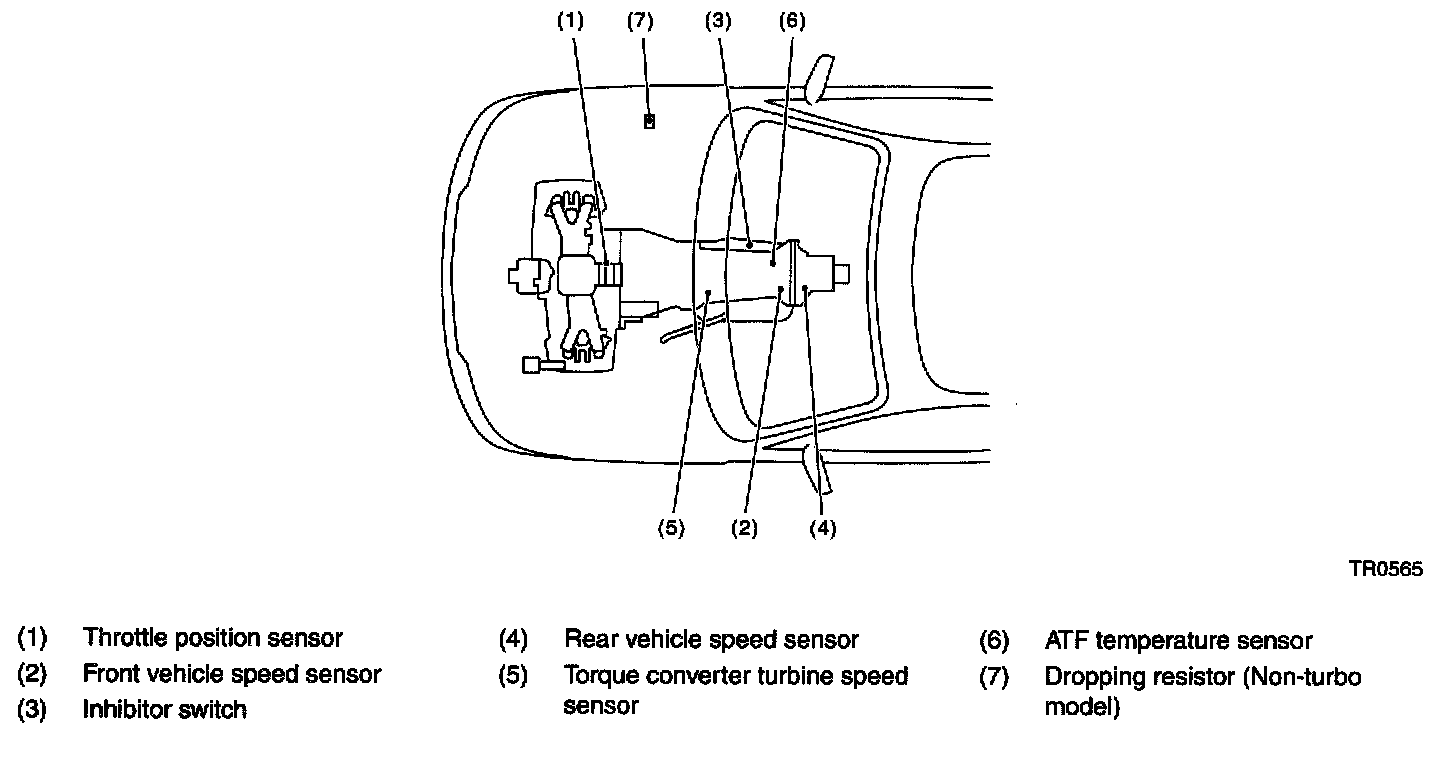 (1) (7) (3) (6)

(5) (2) (4)

TR0565

(1) Throttle position sensor
(2) Front vehicle speed sensor
(3) Inhibitor switch

(4) Rear vehicle speed sensor
(5) Torque converter turbine speed sensor

(6) ATF temperature sensor
(7) Dropping resistor (Non-turbo model)