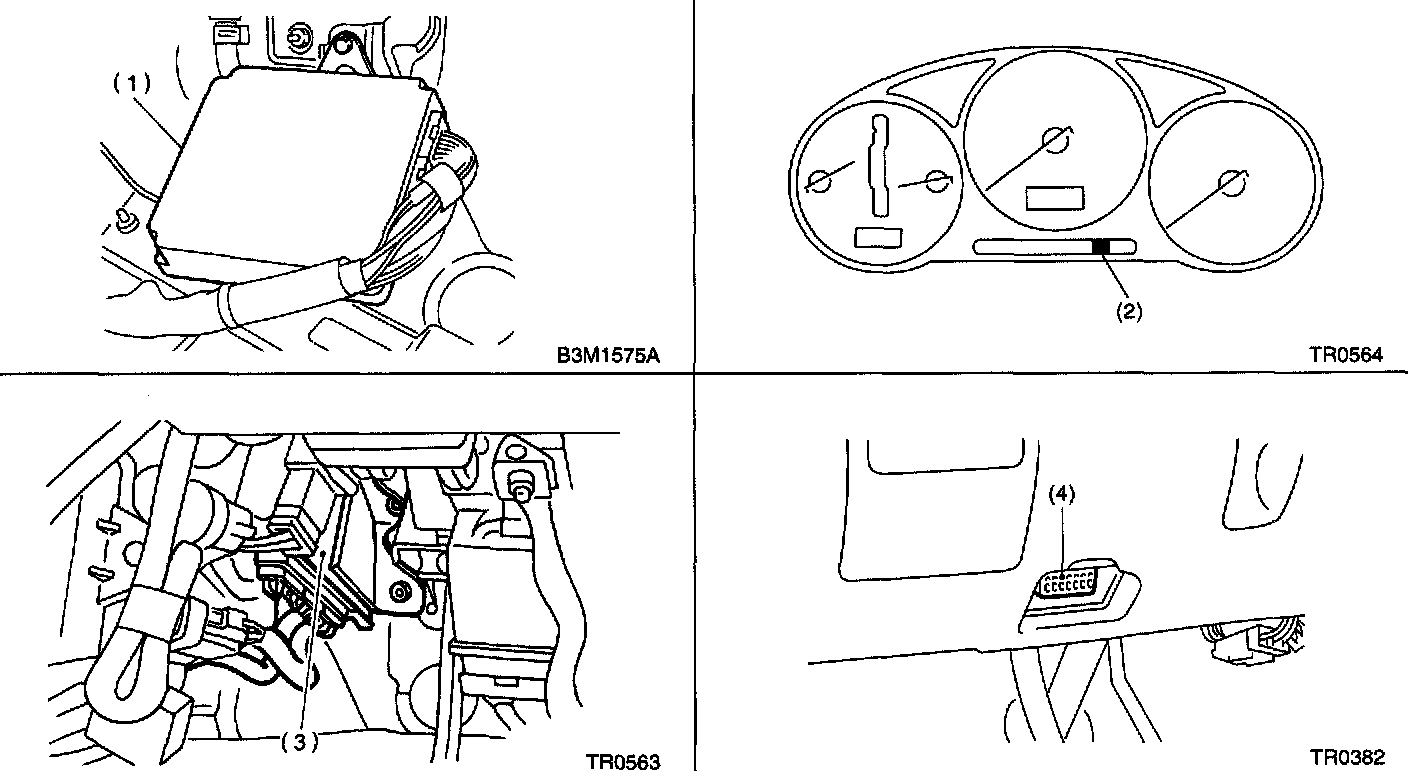 (1)

B3M1575A

(2)

TR0564

(3)

TR0563

(4)

TR0382