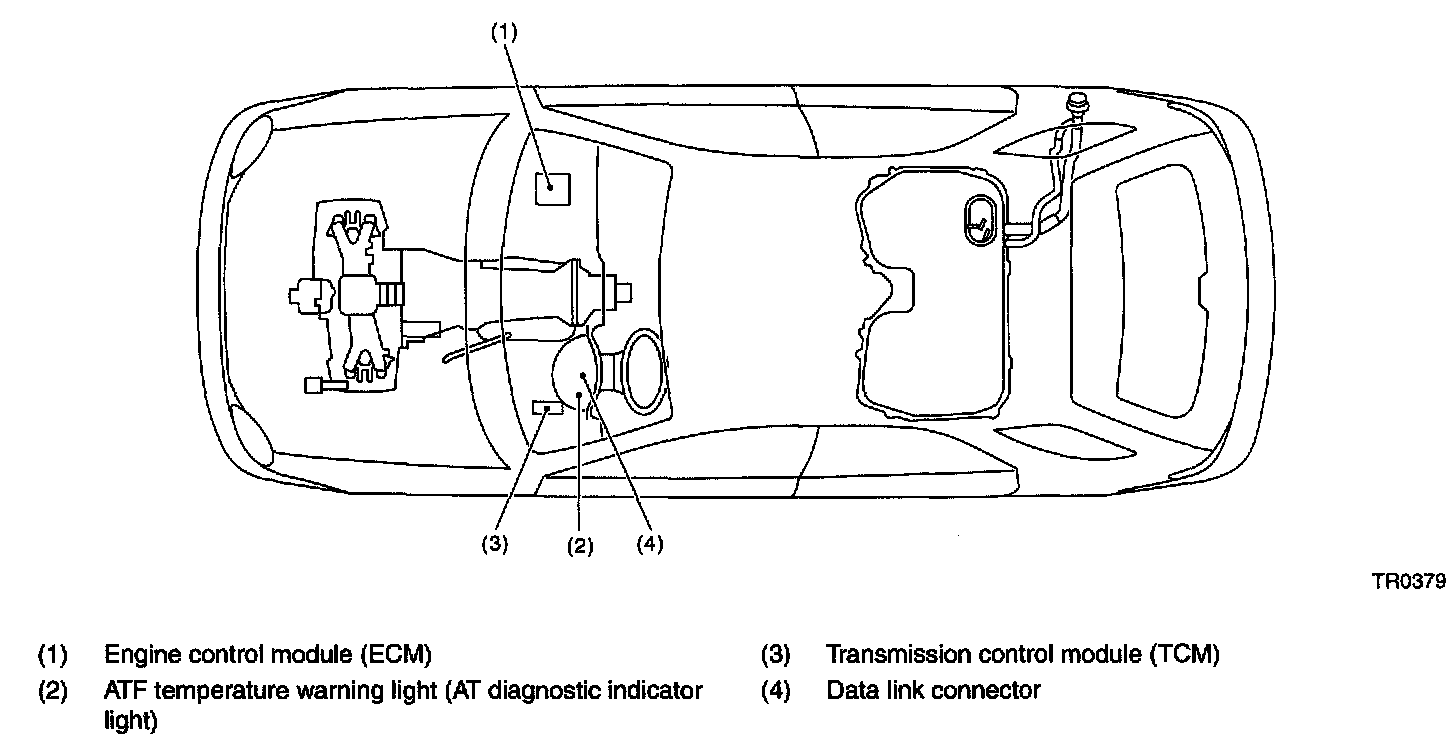 (1)

(3) (2) (4)

TR0379

(1) Engine control module (ECM)

(2) ATF temperature warning light (AT diagnostic indicator light)

(3) Transmission control module (TCM)

(4) Data link connector