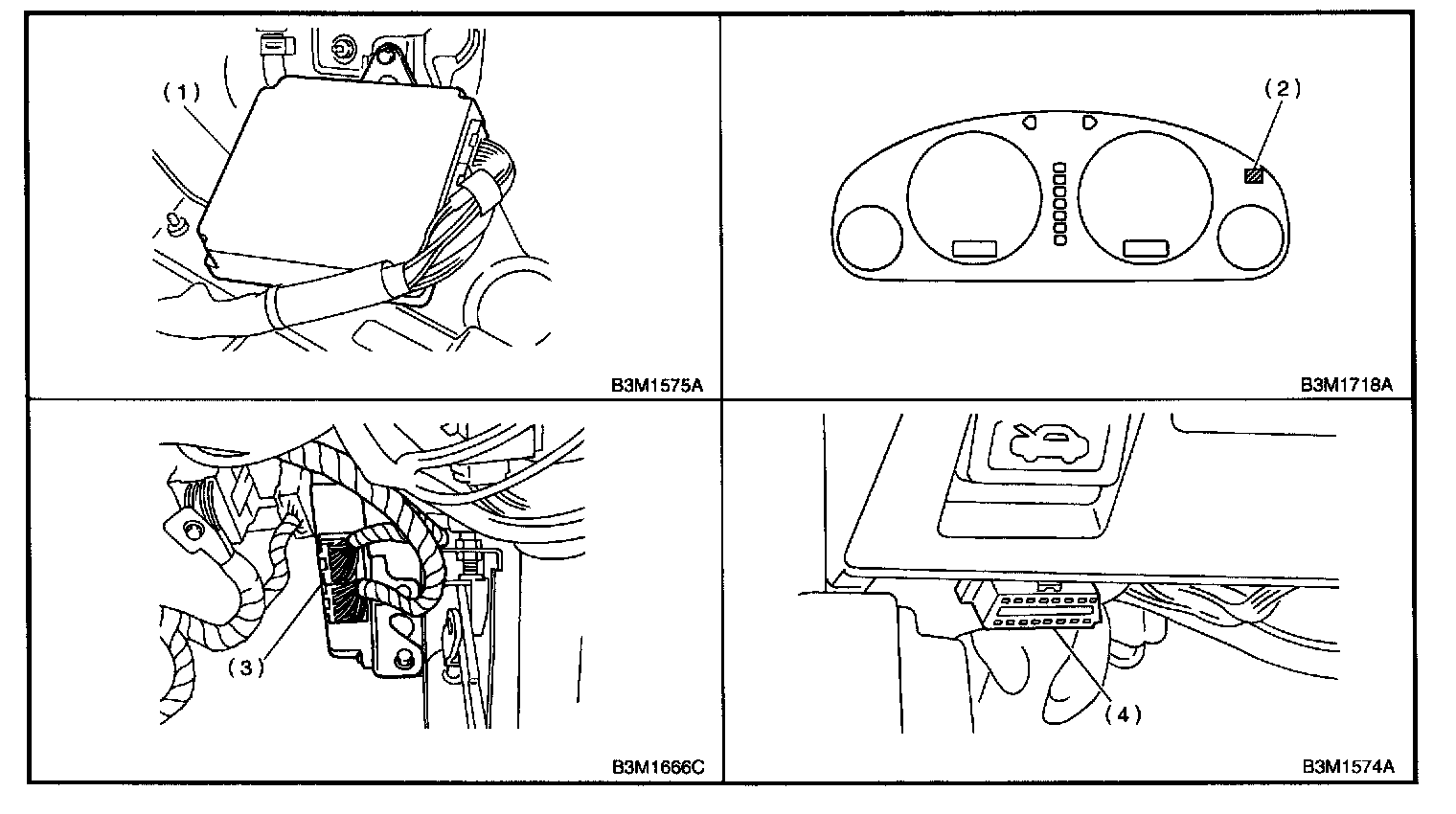 (1)

B3M1575A

(2)

B3M1718A

(3)

B3M1666C

(4)

B3M1574A