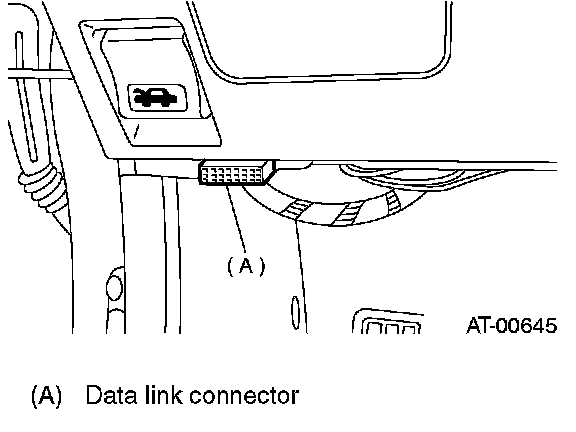 (A)

AT-00645

(A) Data link connector