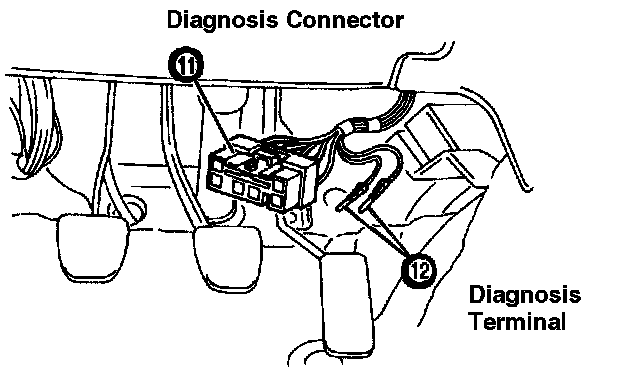 Diagnosis Connector

11

12

Diagnosis Terminal