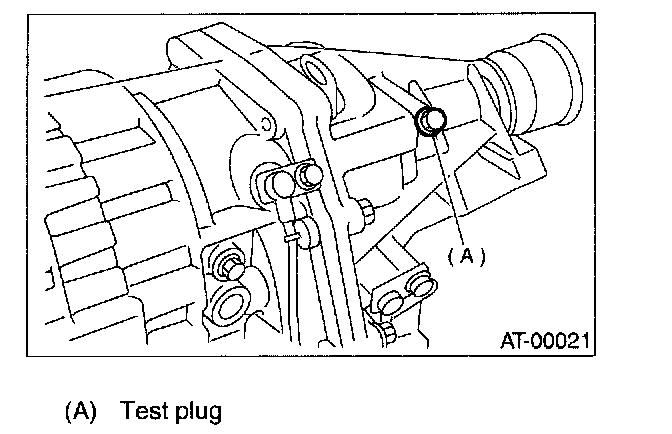 (A)

AT-00021

(A) Test plug