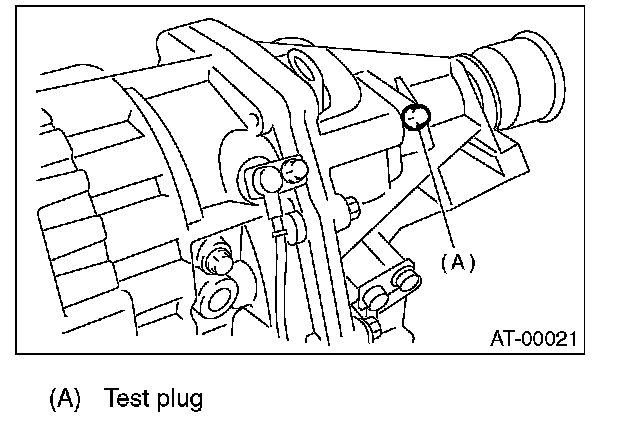 (A)

AT-00021

(A) Test plug