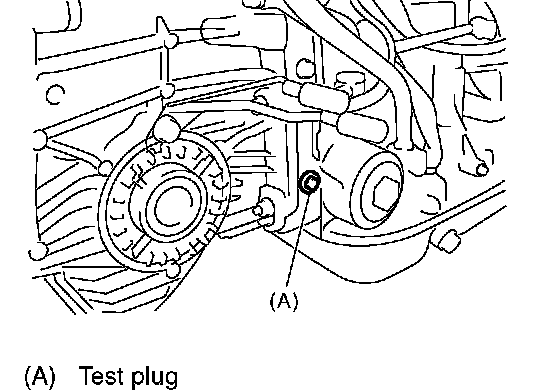 (A)

(A) Test plug