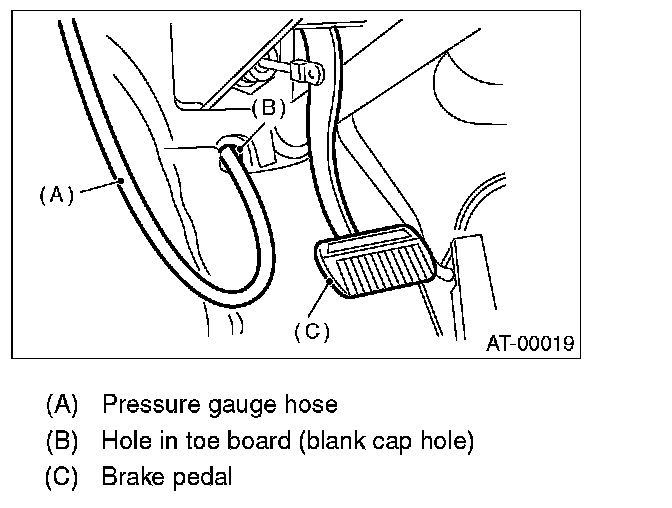 (B)
(A)
(C)
AT-00019

(A) Pressure gauge hose
(B) Hole in toe board (blank cap hole)
(C) Brake pedal