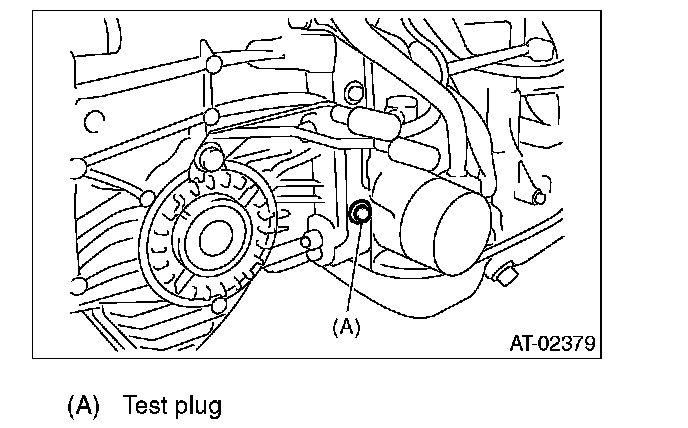 (A)

AT-02379

(A) Test plug