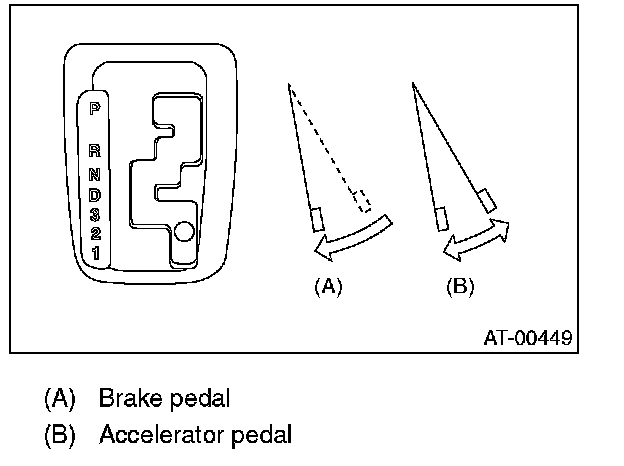 P
R
N
D
3
2
1

(A)

(B)

AT-00449

(A) Brake pedal
(B) Accelerator pedal