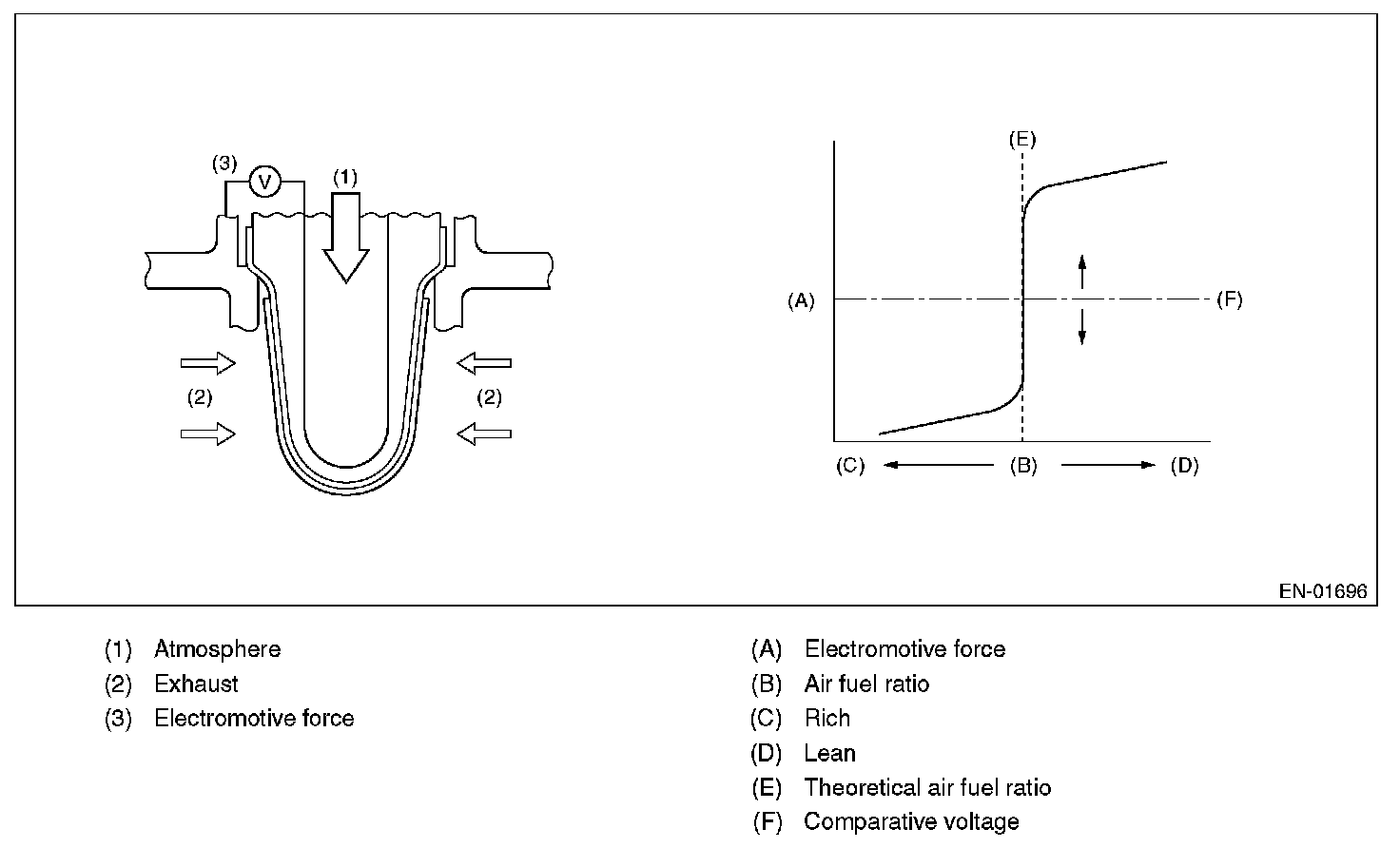 (3)
V
(1)
(2)
(2)

(E)
(A)
(F)
(C)
(B)
(D)

EN-01696

(1) Atmosphere
(2) Exhaust
(3) Electromotive force

(A) Electromotive force
(B) Air fuel ratio
(C) Rich
(D) Lean
(E) Theoretical air fuel ratio
(F) Comparative voltage