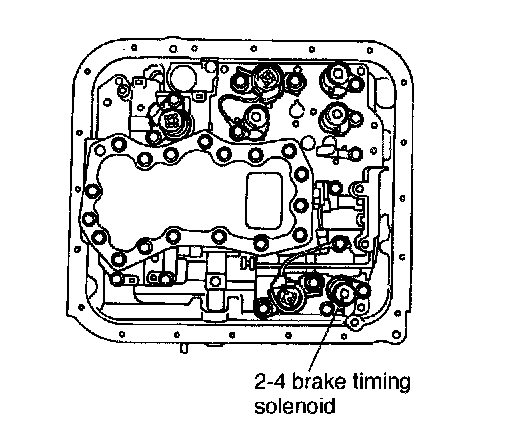 2-4 brake timing solenoid