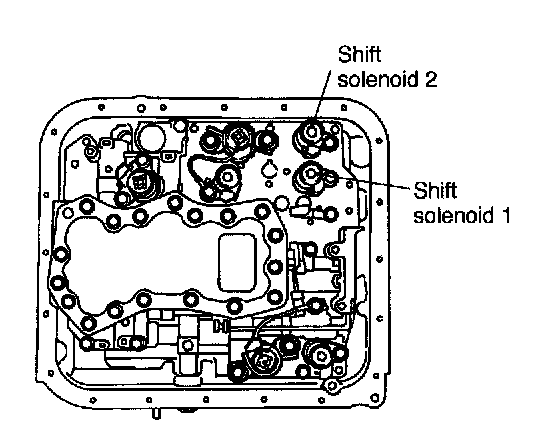 Shift solenoid 2

Shift solenoid 1