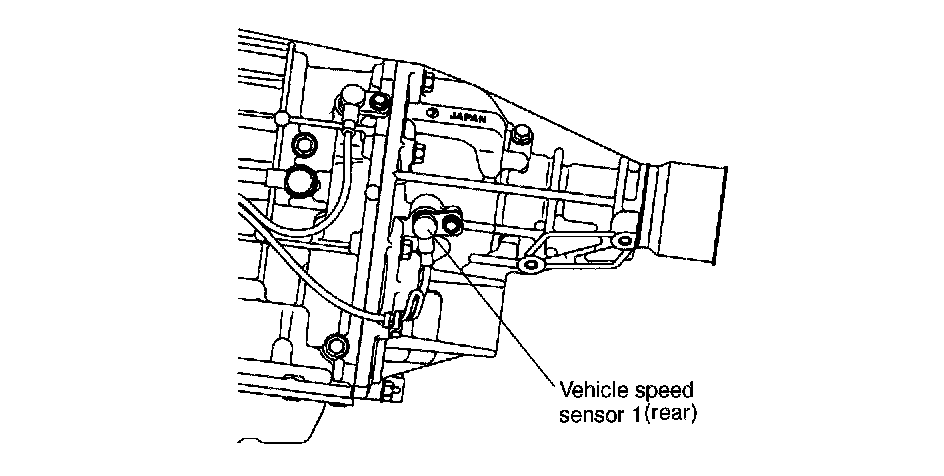 JAPAN

Vehicle speed sensor 1(rear)