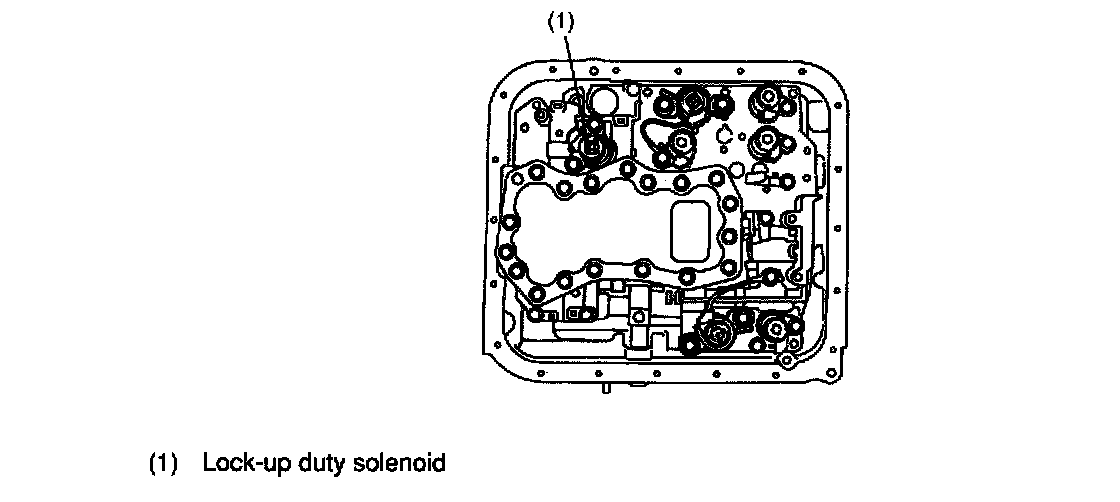 (1)

(1) Lock-up duty solenoid