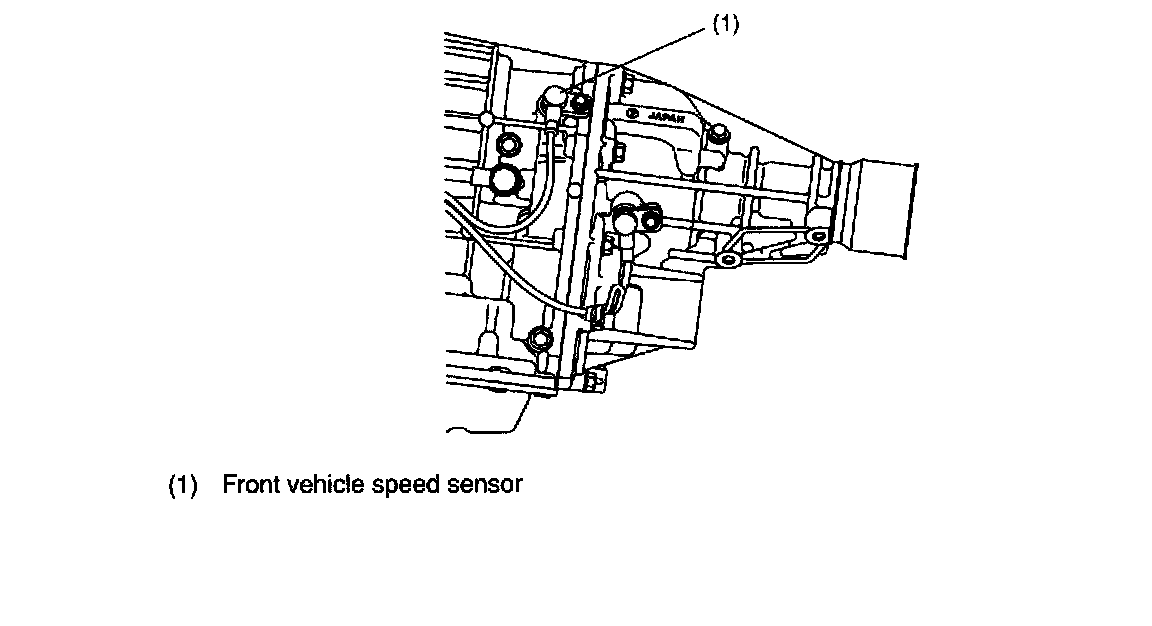 (1)

JAPAN

(1) Front vehicle speed sensor