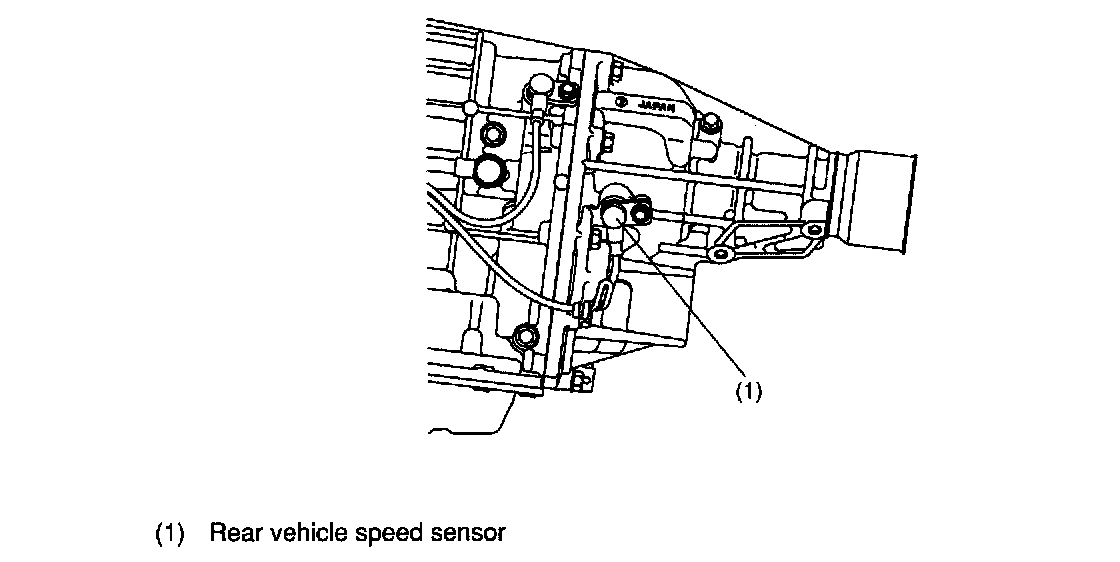 JAPAN

(1)

(1) Rear vehicle speed sensor