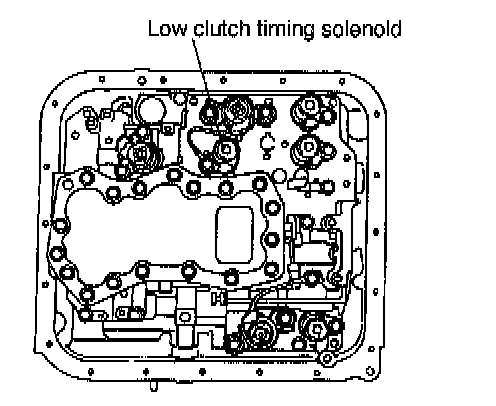 Low clutch timing solenoid