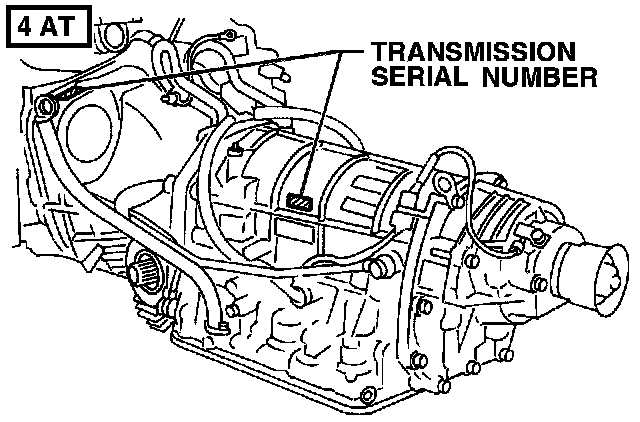 4 AT

TRANSMISSION SERIAL NUMBER