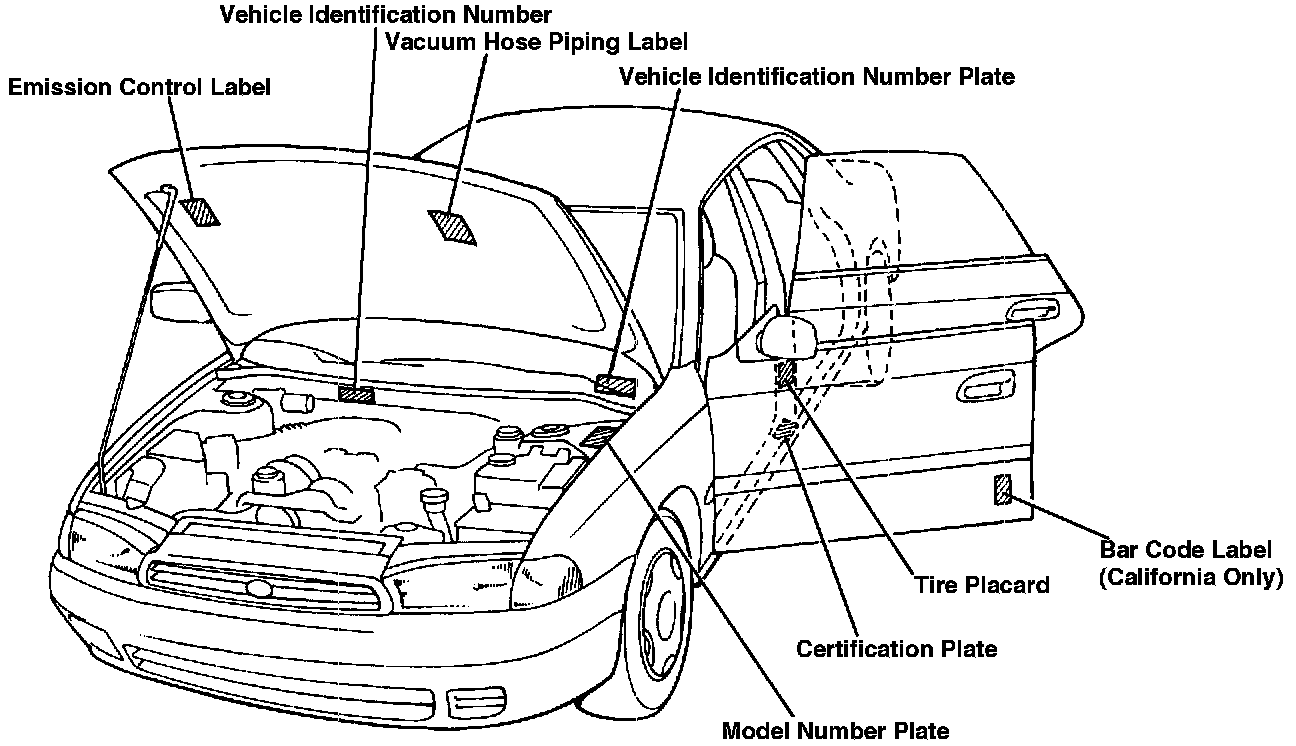 Vehicle Identification Number
Vacuum Hose Piping Label
Emission Control Label
Vehicle Identification Number Plate
Bar Code Label (California Only)
Tire Placard
Certification Plate
Model Number Plate