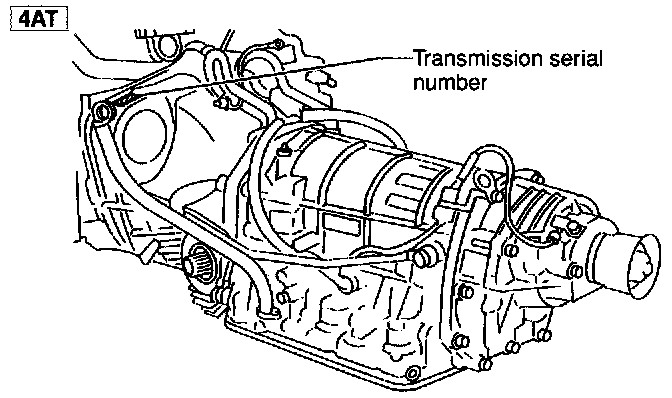 4AT

Transmission serial number