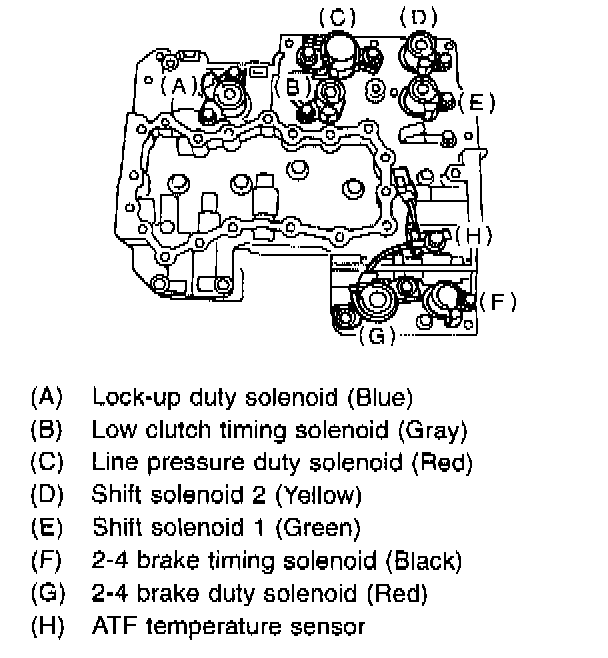 (C)
(D)
(A)
(B)
(E)
(H)
(F)
(G)

(A) Lock-up duty solenoid (Blue)
(B) Low clutch timing solenoid (Gray)
(C) Line pressure duty solenoid (Red)
(D) Shift solenoid 2 (Yellow)
(E) Shift solenoid 1 (Green)
(F) 2-4 brake timing solenoid (Black)
(G) 2-4 brake duty solenoid (Red)
(H) ATF temperature sensor