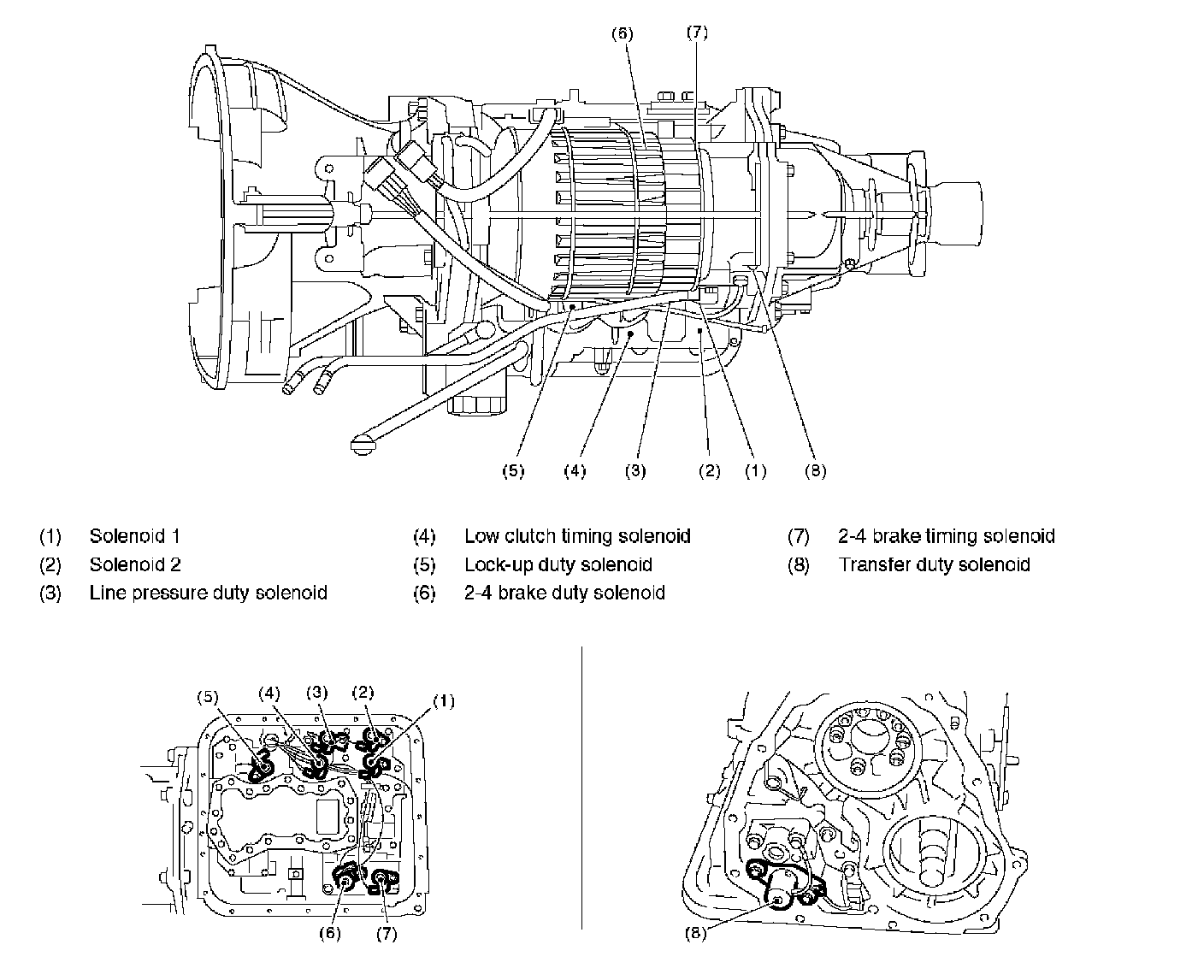 (6) (7)

(5) (4) (3) (2) (1) (8)

(1) Solenoid 1
(2) Solenoid 2
(3) Line pressure duty solenoid

(4) Low clutch timing solenoid
(5) Lock-up duty solenoid
(6) 2-4 brake duty solenoid

(7) 2-4 brake timing solenoid
(8) Transfer duty solenoid

(5) (4) (3) (2) (1)

(6) (7)

(8)