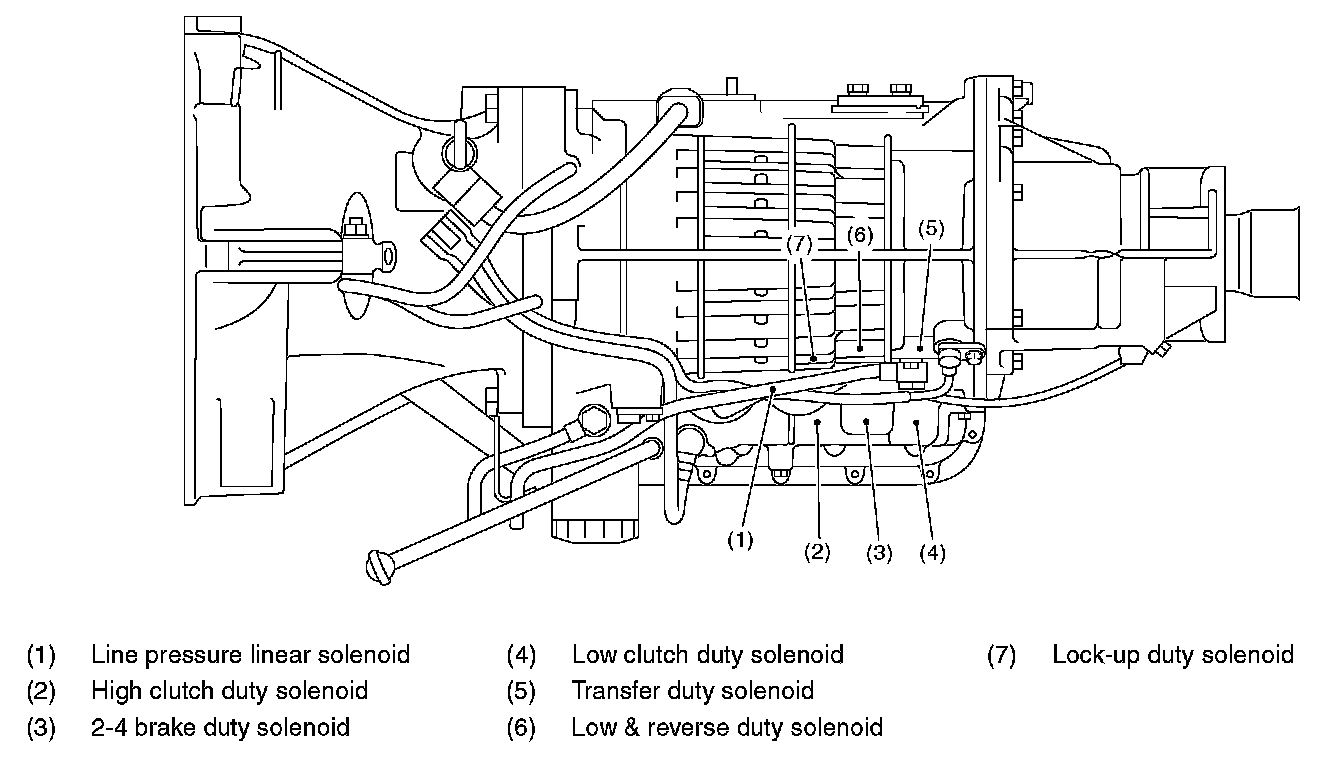 (7) (6) (5)

(1) (2) (3) (4)

(1) Line pressure linear solenoid
(2) High clutch duty solenoid
(3) 2-4 brake duty solenoid

(4) Low clutch duty solenoid
(5) Transfer duty solenoid
(6) Low & reverse duty solenoid

(7) Lock-up duty solenoid